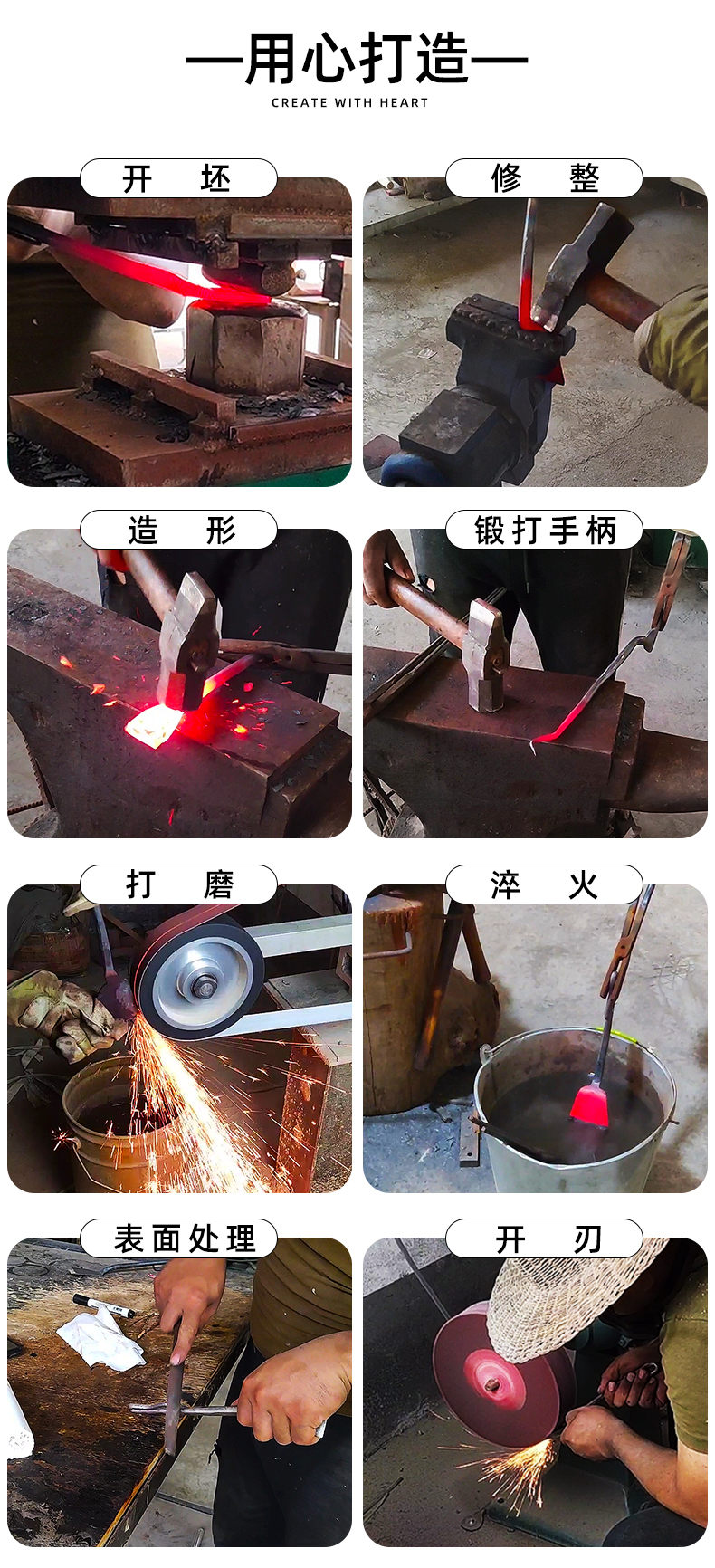 —用心打造—
CREATE WITH HEART

开 坯

修 整

造 形

锻打手柄

打 磨

淬 火

表面处理

开 刃