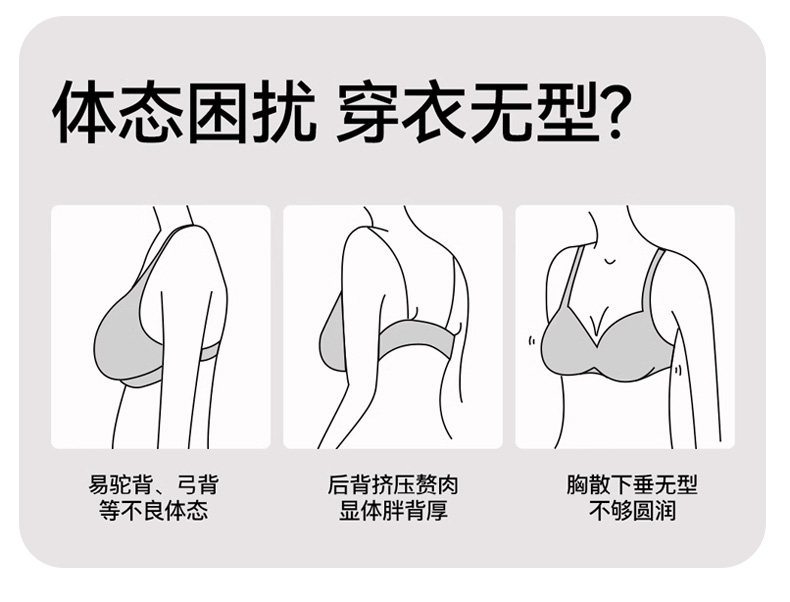 体态困扰 穿衣无型?

易驼背、弓背
等不良体态

后背挤压赘肉
显体胖背厚

胸散下垂无型
不够圆润