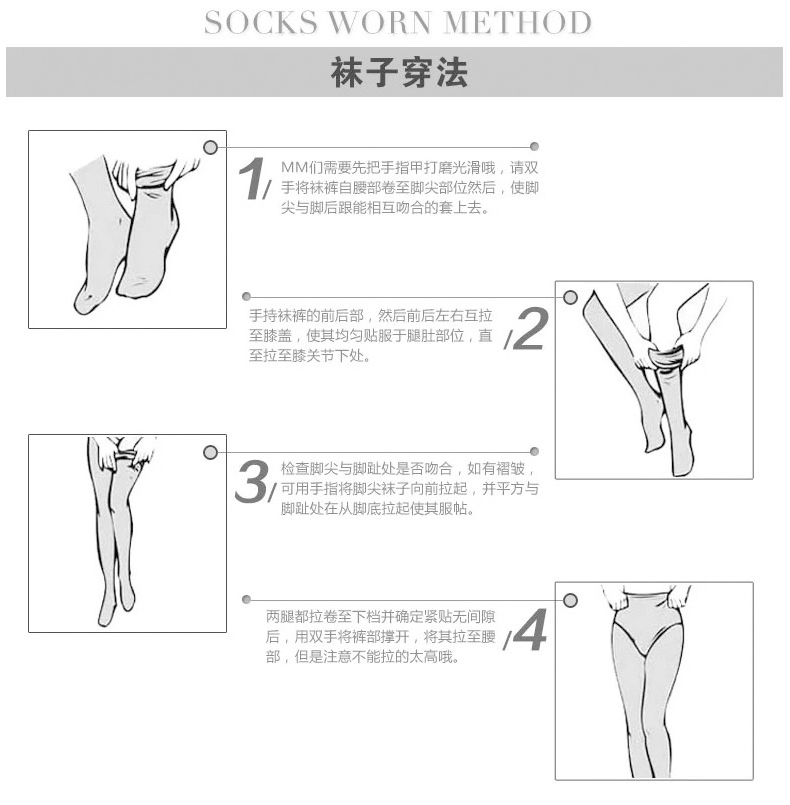 SOCKS WORN METHOD

袜子穿法

1/ MM们需要先把手指甲打磨光滑哦，请双手将袜裤自腰部卷至脚尖部位然后，使脚尖与脚后跟能相互吻合的套上去。

手持袜裤的前后部，然后前后左右互拉至膝盖，使其均匀贴服于腿肚部位，直至拉至膝关节下处。 /2

3/ 检查脚尖与脚趾处是否吻合，如有褶皱，可用手指将脚尖袜子向前拉起，并平方与脚趾处在从脚底拉起使其服帖。

两腿都拉卷至下档并确定紧贴无间隙后，用双手将裤部撑开，将其拉至腰部，但是注意不能拉的太高哦。 /4