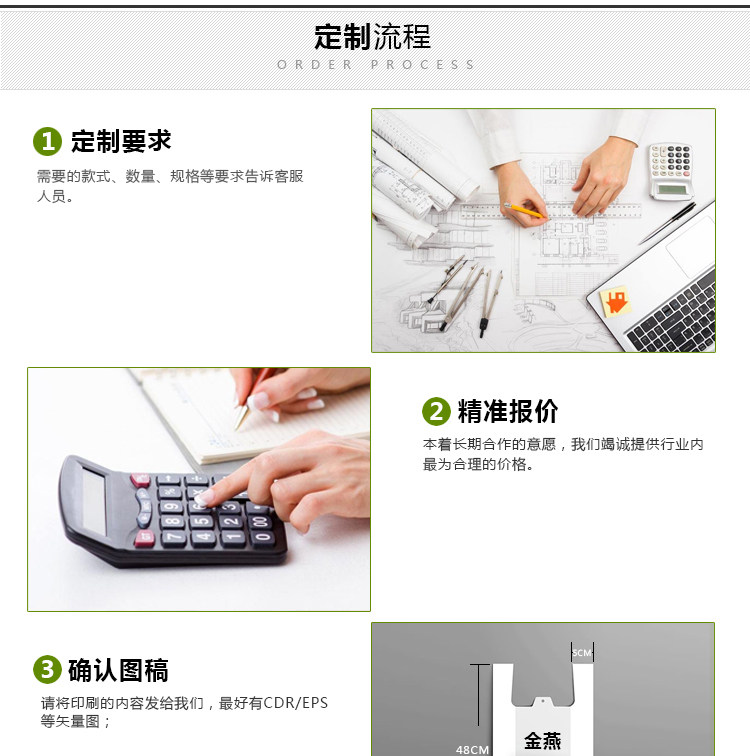 定制流程
ORDER PROCESS

1 定制要求
需要的款式、数量、规格等要求告诉客服人员。

2 精准报价
本着长期合作的意愿，我们竭诚提供行业内最为合理的价格。

3 确认图稿
请将印刷的内容发给我们，最好有CDR/EPS等矢量图；

5CM
48CM
金燕