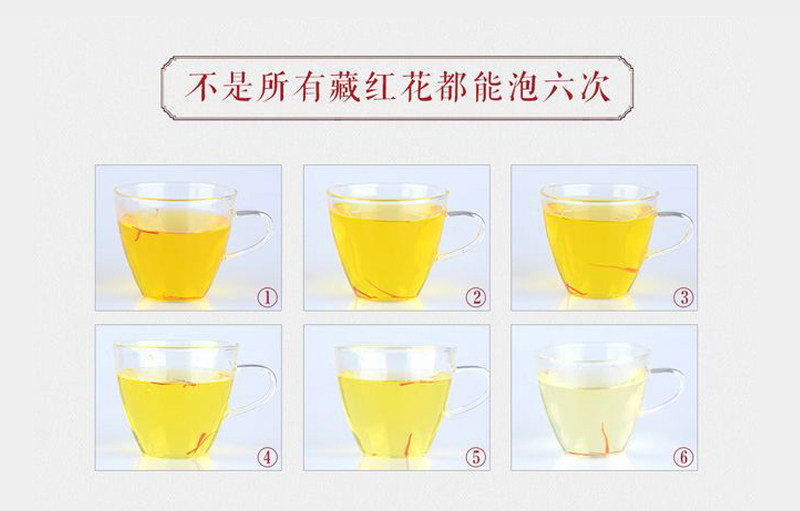 不是所有藏红花都能泡六次

①

②

③

④

⑤

⑥