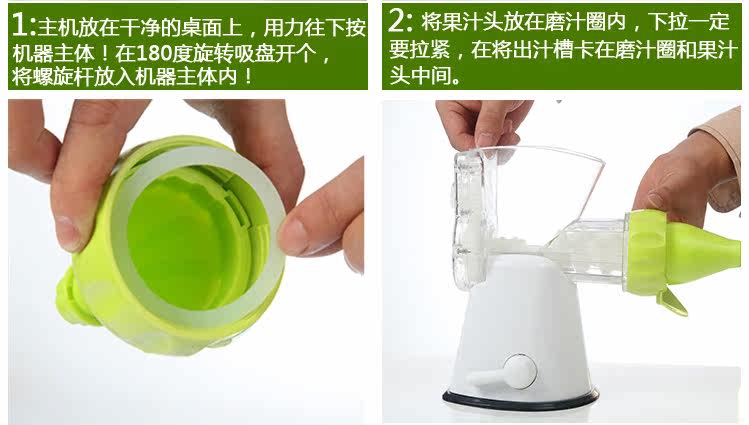 1:主机放在干净的桌面上，用力往下按机器主体！在180度旋转吸盘开个，将螺旋杆放入机器主体内！

2: 将果汁头放在磨汁圈内，下拉一定要拉紧，在将出汁槽卡在磨汁圈和果汁头中间。