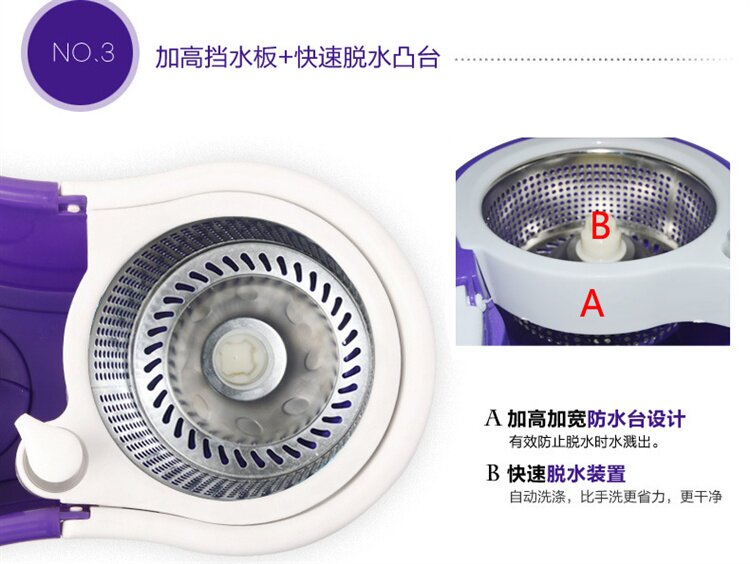 NO.3 加高挡水板+快速脱水凸台

B

A

A 加高加宽防水台设计
有效防止脱水时水溅出。

B 快速脱水装置
自动洗涤，比手洗更省力，更干净