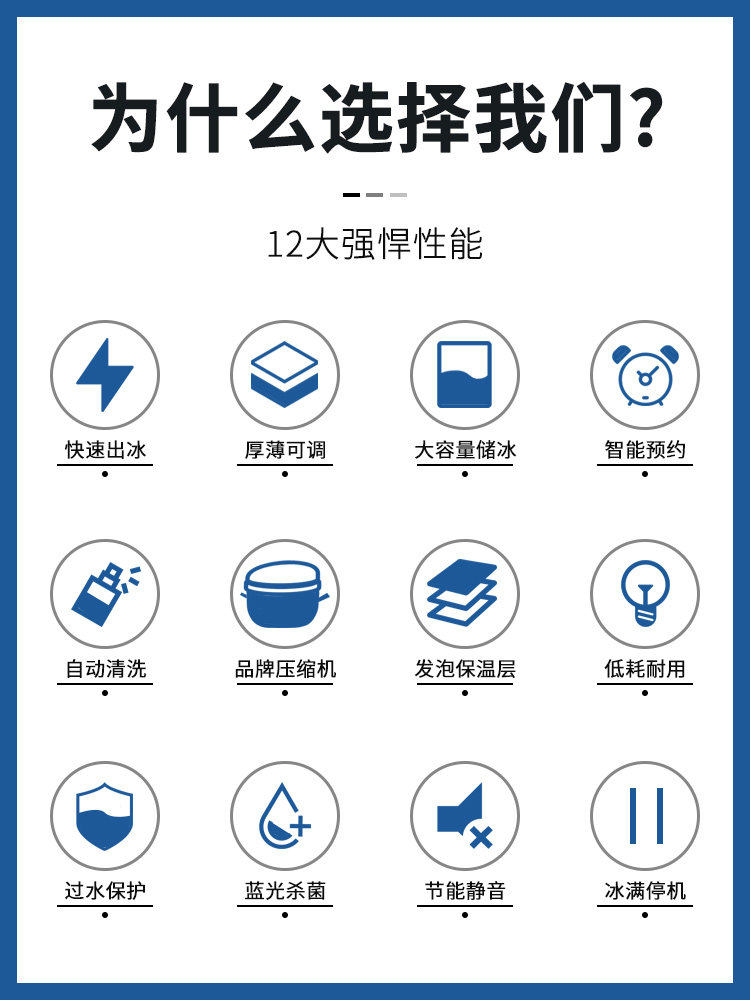 为什么选择我们?

12大强悍性能

快速出冰

厚薄可调

大容量储冰

智能预约

自动清洗

品牌压缩机

发泡保温层

低耗耐用

过水保护

蓝光杀菌

节能静音

冰满停机