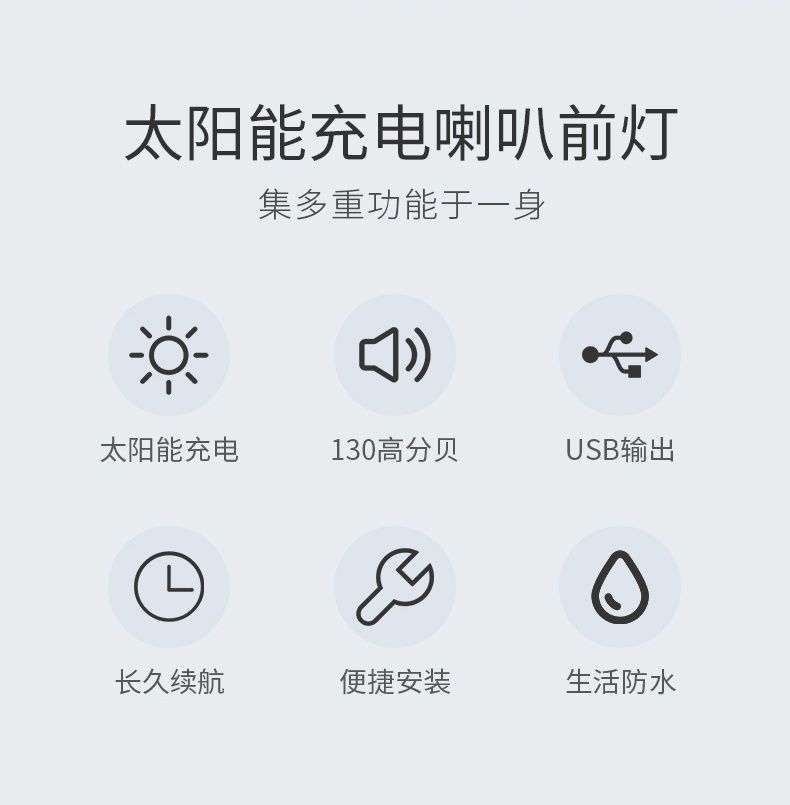 太阳能充电喇叭前灯

集多重功能于一身

太阳能充电

130高分贝

USB输出

长久续航

便捷安装

生活防水