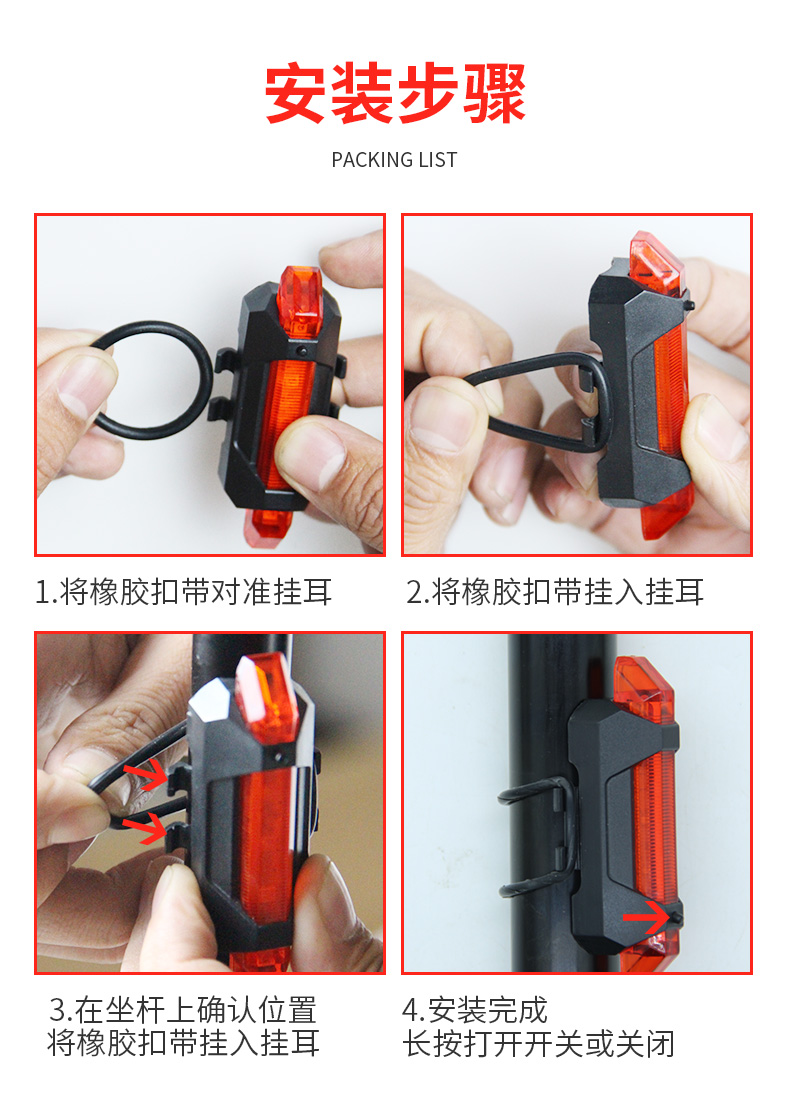 安装步骤

PACKING LIST

1.将橡胶扣带对准挂耳

2.将橡胶扣带挂入挂耳

3.在坐杆上确认位置
将橡胶扣带挂入挂耳

4.安装完成
长按打开开关或关闭