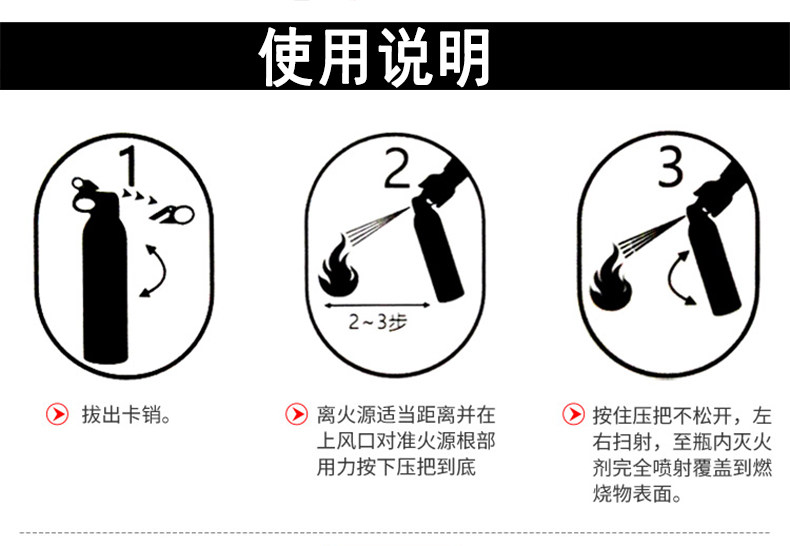 使用说明

1

2

2~3步

3

拔出卡销。

离火源适当距离并在上风口对准火源根部用力按下压把到底

按住压把不松开，左右扫射，至瓶内灭火剂完全喷射覆盖到燃烧物表面。