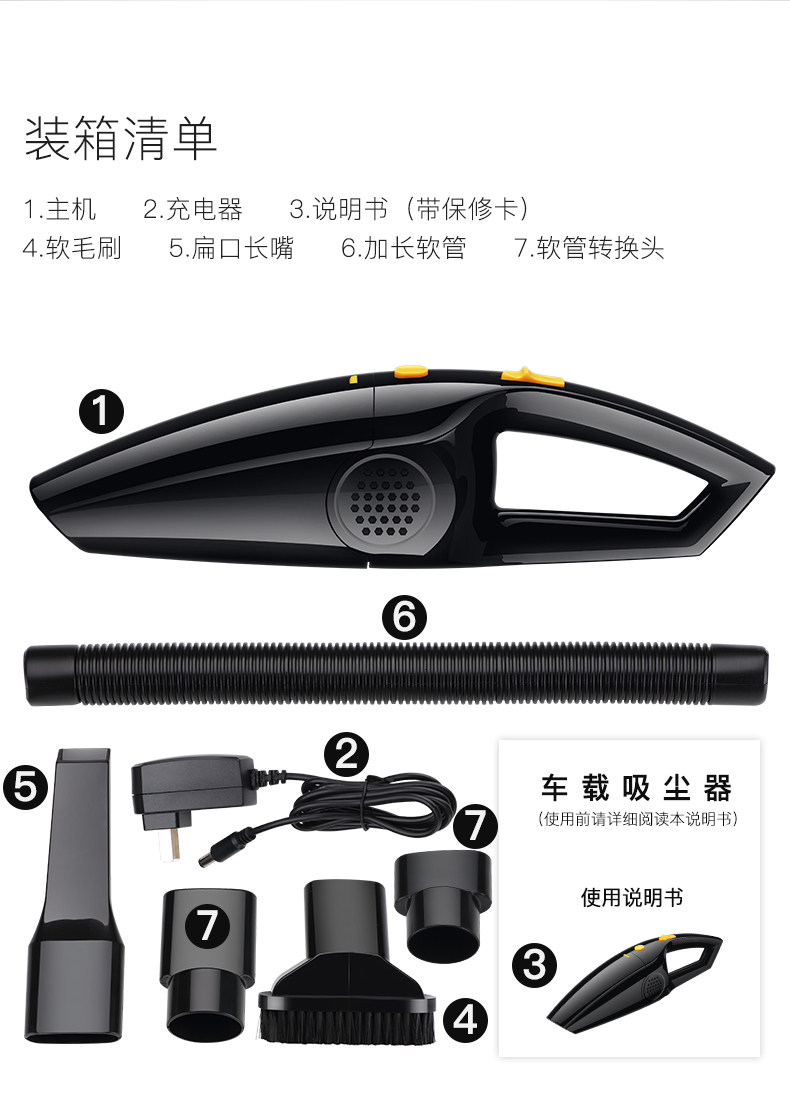 装箱清单

1.主机 2.充电器 3.说明书（带保修卡）
4.软毛刷 5.扁口长嘴 6.加长软管 7.软管转换头

1

6

5

2

7

7

4

车载吸尘器
（使用前请详细阅读本说明书）

使用说明书

3