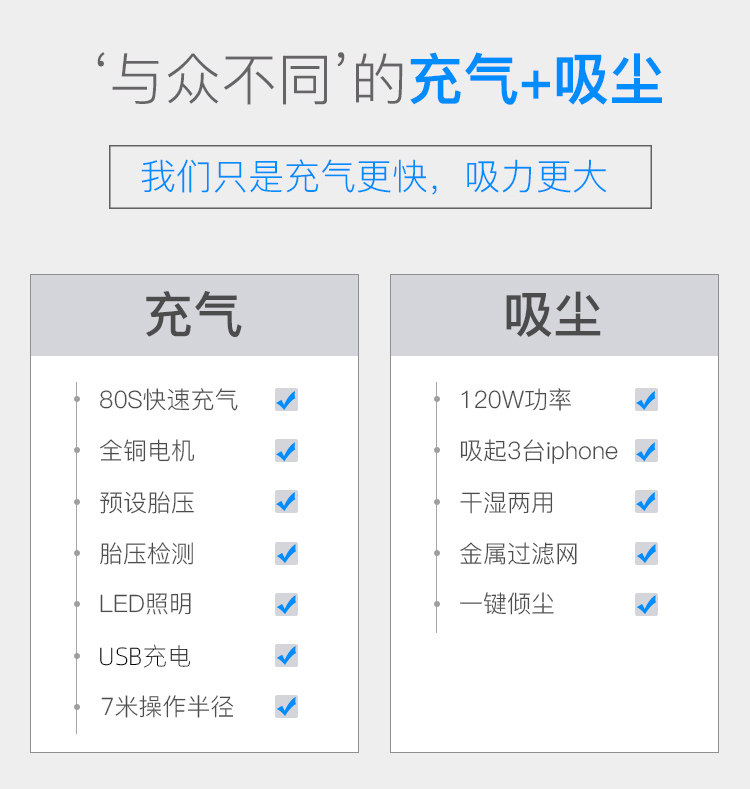 ‘与众不同’的充气+吸尘

我们只是充气更快，吸力更大

充气

80S快速充气
全铜电机
预设胎压
胎压检测
LED照明
USB充电
7米操作半径

吸尘

120W功率
吸起3台iphone
干湿两用
金属过滤网
一键倾尘