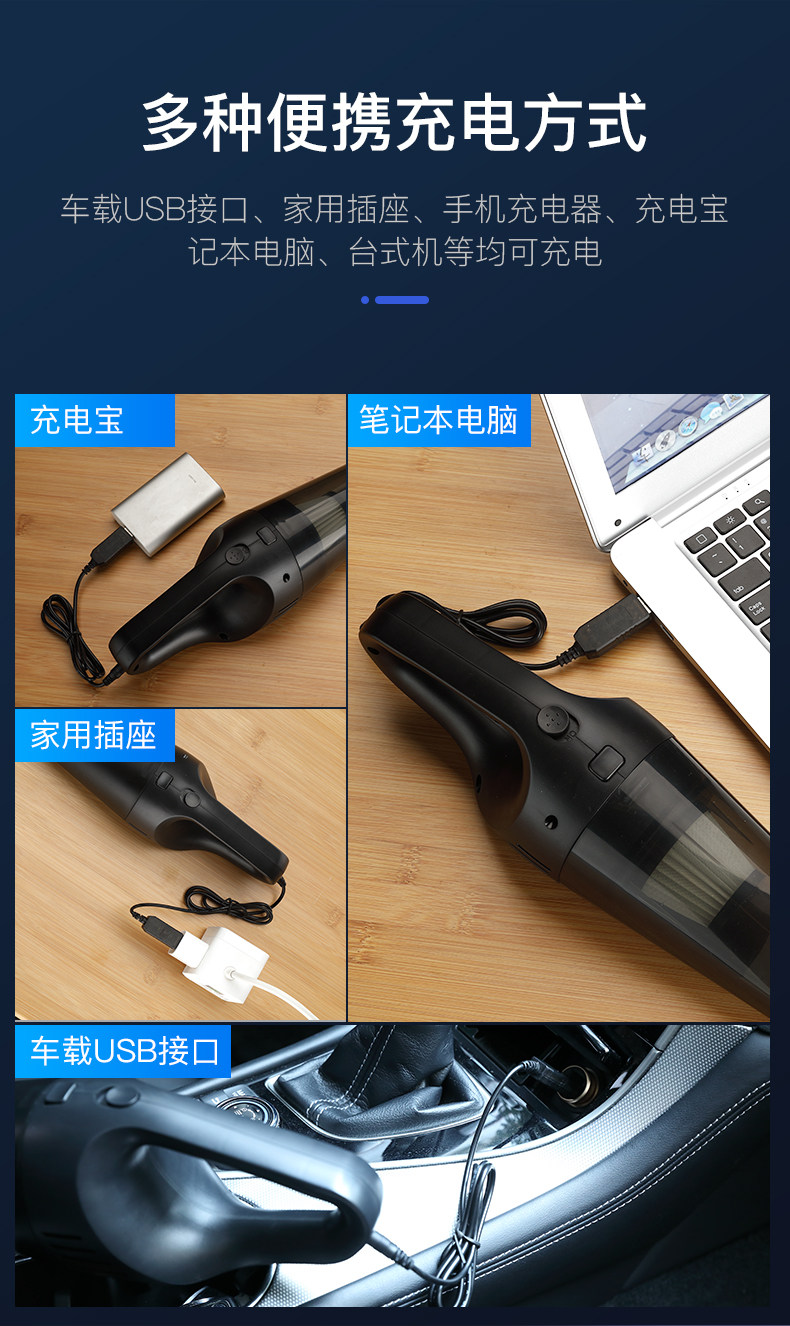 多种便携充电方式

车载USB接口、家用插座、手机充电器、充电宝
记本电脑、台式机等均可充电

充电宝

笔记本电脑

家用插座

车载USB接口