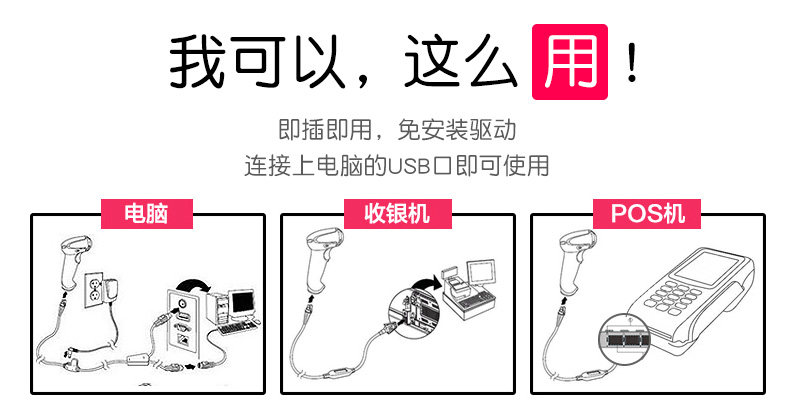 我可以，这么用！

即插即用，免安装驱动
连接上电脑的USB口即可使用

电脑

收银机

POS机