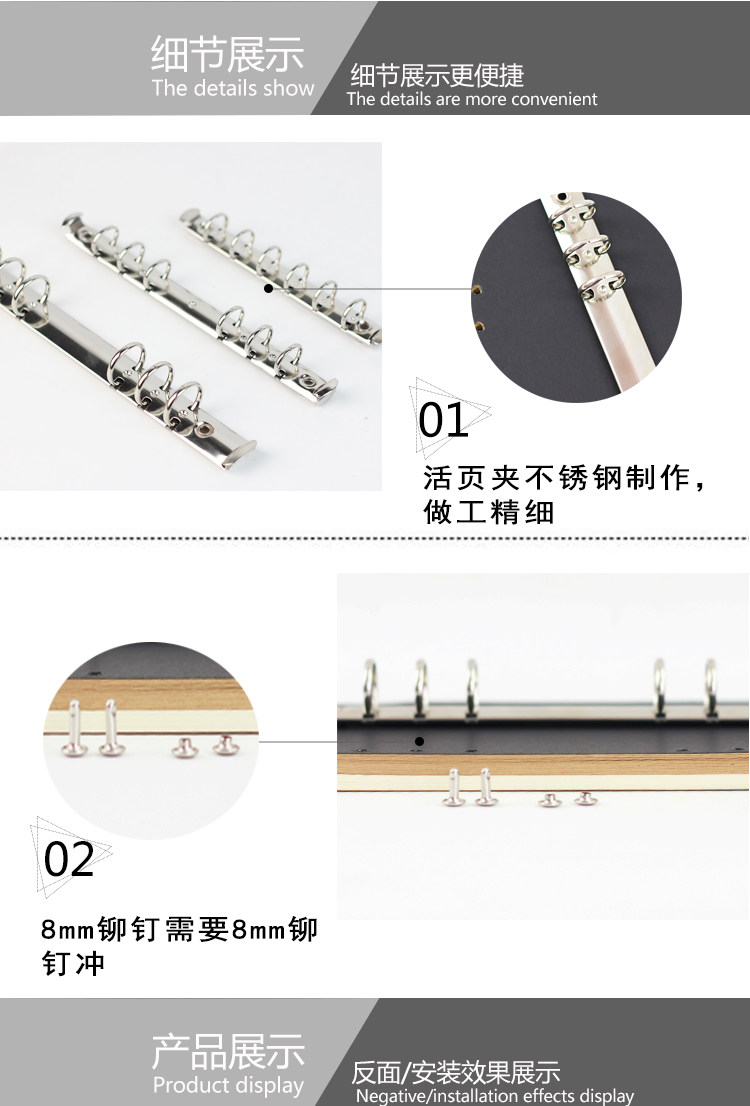 细节展示
The details show

细节展示更便捷
The details are more convenient

01

活页夹不锈钢制作，做工精细

02

8mm铆钉需要8mm铆钉冲

产品展示
Product display

反面/安装效果展示
Negative/installation effects display