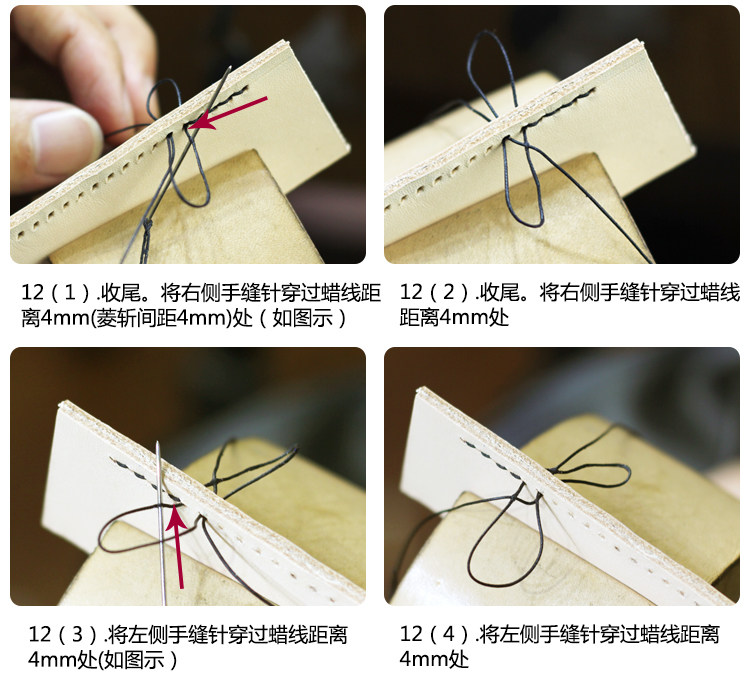 12（1）.收尾。将右侧手缝针穿过蜡线距离4mm(菱斩间距4mm)处（如图示）

12（2）.收尾。将右侧手缝针穿过蜡线距离4mm处

12（3）.将左侧手缝针穿过蜡线距离4mm处(如图示）

12（4）.将左侧手缝针穿过蜡线距离4mm处