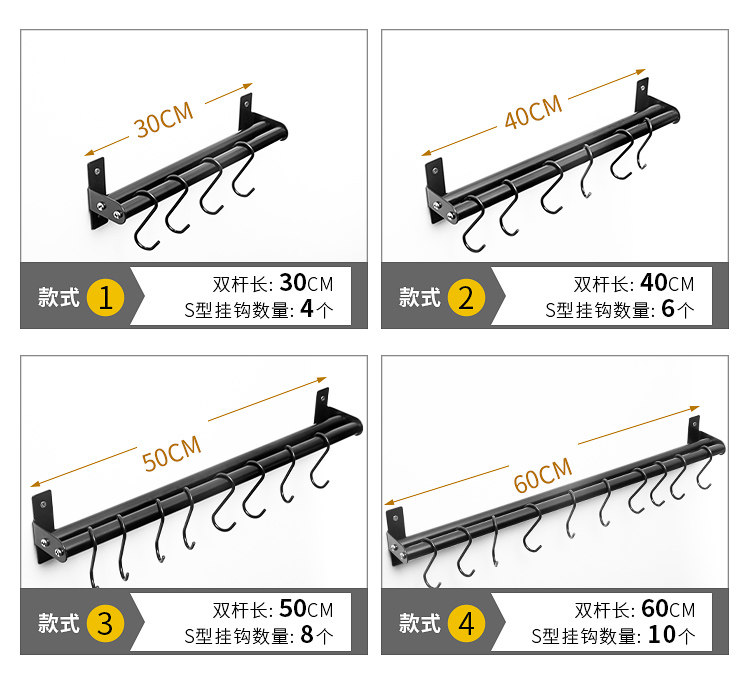 30CM

款式 1

双杆长: 30CM
S型挂钩数量: 4个

40CM

款式 2

双杆长: 40CM
S型挂钩数量: 6个

50CM

款式 3

双杆长: 50CM
S型挂钩数量: 8个

60CM

款式 4

双杆长: 60CM
S型挂钩数量: 10个