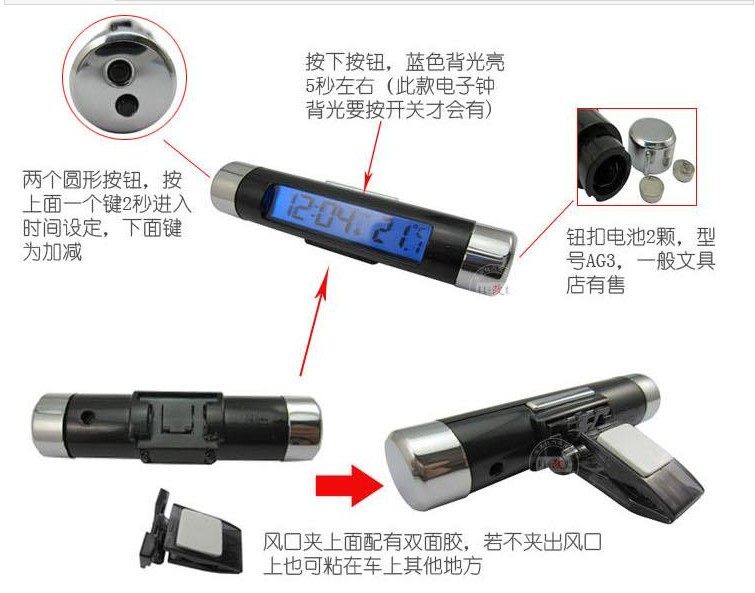 按下按钮，蓝色背光亮5秒左右（此款电子钟背光要按开关才会有）

两个圆形按钮，按上面一个键2秒进入时间设定，下面键为加减

12:04 21.1 °C

钮扣电池2颗，型号AG3，一般文具店有售

风口夹上面配有双面胶，若不夹出风口上也可粘在车上其他地方