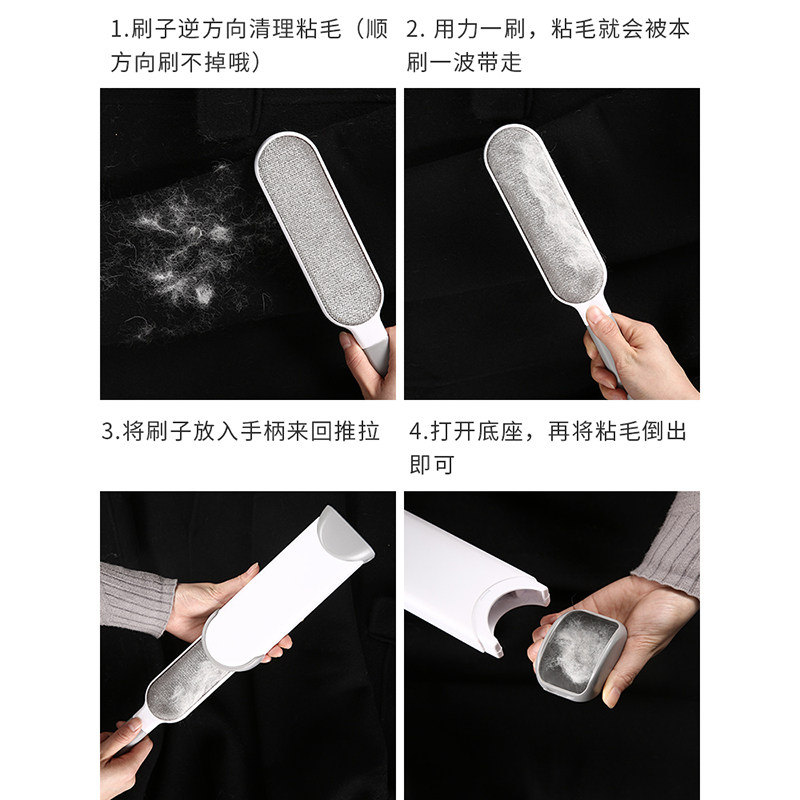 1.刷子逆方向清理粘毛（顺方向刷不掉哦）

2. 用力一刷，粘毛就会被本刷一波带走

3.将刷子放入手柄来回推拉

4.打开底座，再将粘毛倒出即可