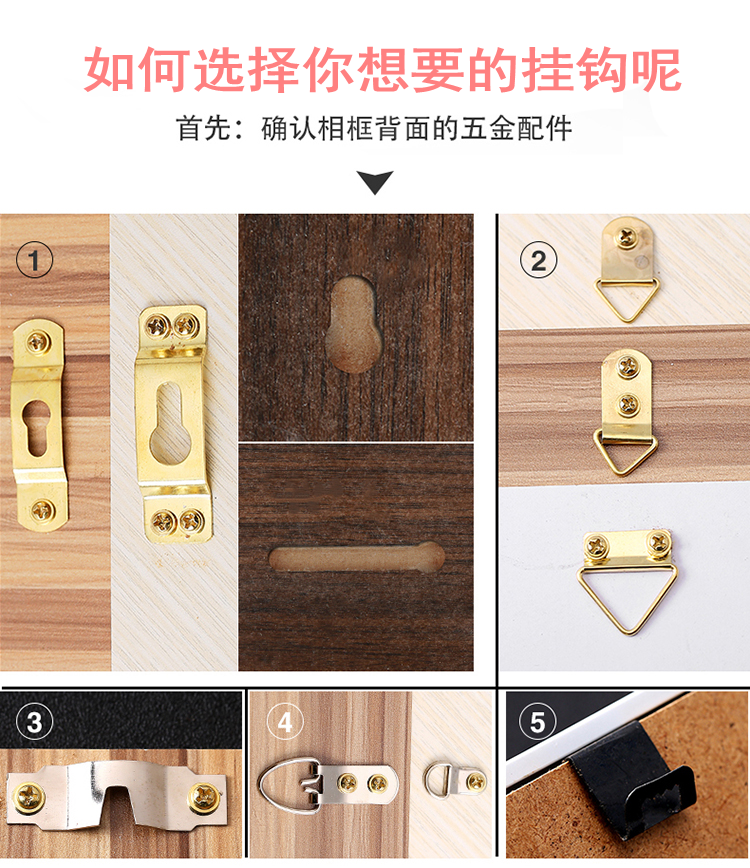 如何选择你想要的挂钩呢

首先：确认相框背面的五金配件

1

2

3

4

5