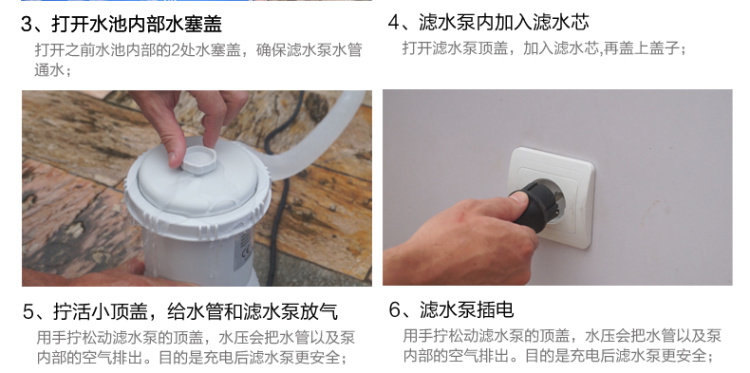 3、打开水池内部水塞盖

打开之前水池内部的2处水塞盖，确保滤水泵水管通水；

4、滤水泵内加入滤水芯

打开滤水泵顶盖，加入滤水芯,再盖上盖子；

5、拧活小顶盖，给水管和滤水泵放气

用手拧松动滤水泵的顶盖，水压会把水管以及泵内部的空气排出。目的是充电后滤水泵更安全；

6、滤水泵插电

用手拧松动滤水泵的顶盖，水压会把水管以及泵内部的空气排出。目的是充电后滤水泵更安全；