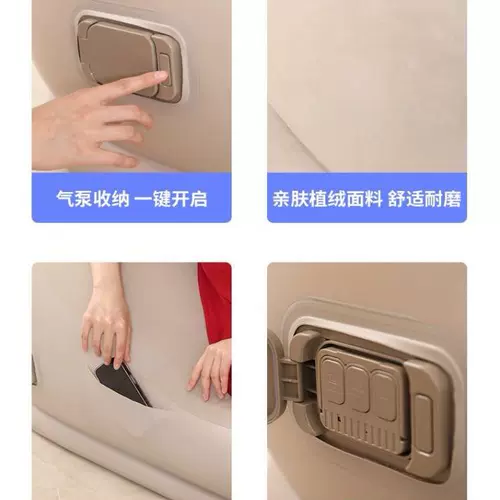 气泵收纳 一键开启

亲肤植绒面料 舒适耐磨