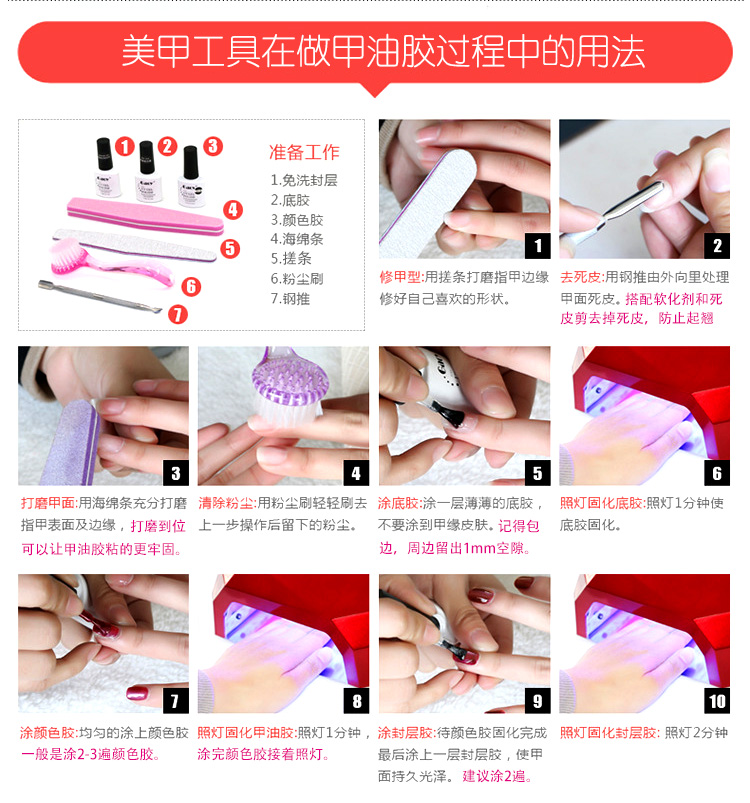 美甲工具在做甲油胶过程中的用法

1 2 3 4 5 6 7

准备工作
1.免洗封层
2.底胶
3.颜色胶
4.海绵条
5.搓条
6.粉尘刷
7.钢推

1
修甲型:用搓条打磨指甲边缘修好自己喜欢的形状。

2
去死皮:用钢推由外向里处理甲面死皮。搭配软化剂和死皮剪去掉死皮，防止起翘

3
打磨甲面:用海绵条充分打磨指甲表面及边缘，打磨到位可以让甲油胶粘的更牢固。

4
清除粉尘:用粉尘刷轻轻刷去上一步操作后留下的粉尘。

5
涂底胶:涂一层薄薄的底胶，不要涂到甲缘皮肤。记得包边，周边留出1mm空隙。

6
照灯固化底胶:照灯1分钟使底胶固化。

7
涂颜色胶:均匀的涂上颜色胶一般是涂2-3遍颜色胶。

8
照灯固化甲油胶:照灯1分钟，涂完颜色胶接着照灯。

9
涂封层胶:待颜色胶固化完成最后涂上一层封层胶，使甲面持久光泽。建议涂2遍。

10
照灯固化封层胶: 照灯2分钟