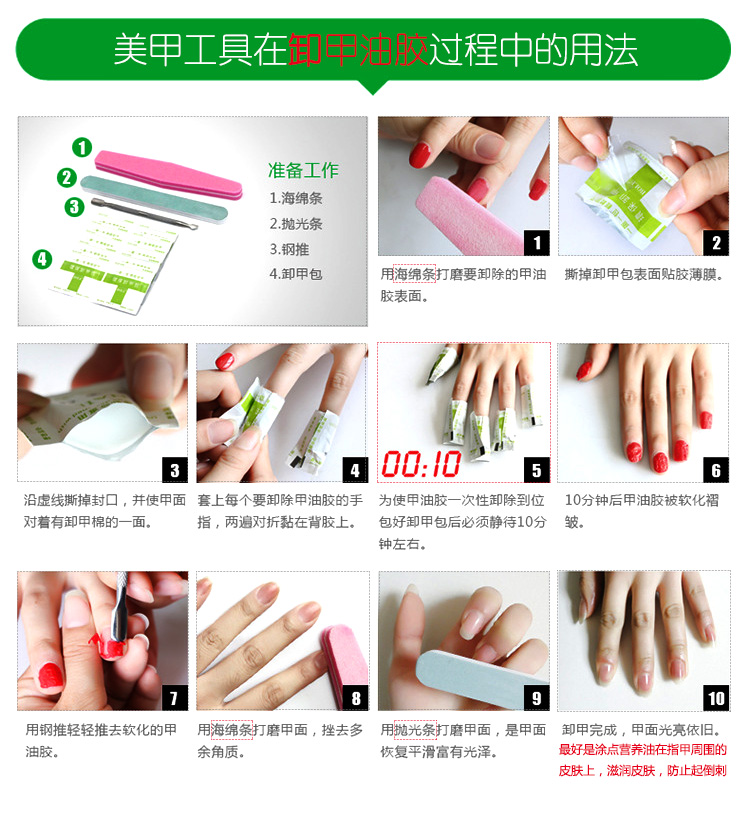 美甲工具在卸甲油胶过程中的用法

1
2
3
4

准备工作
1.海绵条
2.抛光条
3.钢推
4.卸甲包

1
用海绵条打磨要卸除的甲油胶表面。

2
撕掉卸甲包表面贴胶薄膜。

3
沿虚线撕掉封口，并使甲面对着有卸甲棉的一面。

4
套上每个要卸除甲油胶的手指，两遍对折黏在背胶上。

00:10
5
为使甲油胶一次性卸除到位包好卸甲包后必须静待10分钟左右。

6
10分钟后甲油胶被软化褶皱。

7
用钢推轻轻推去软化的甲油胶。

8
用海绵条打磨甲面，挫去多余角质。

9
用抛光条打磨甲面，是甲面恢复平滑富有光泽。

10
卸甲完成，甲面光亮依旧。
最好是涂点营养油在指甲周围的皮肤上，滋润皮肤，防止起倒刺