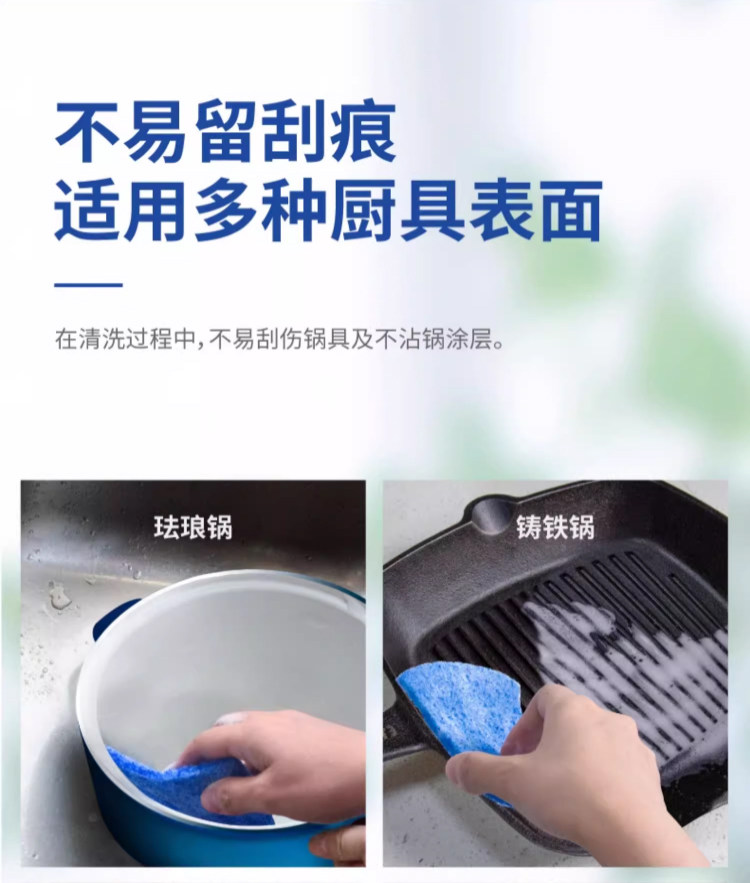 不易留刮痕
适用多种厨具表面

在清洗过程中，不易刮伤锅具及不沾锅涂层。

珐琅锅

铸铁锅