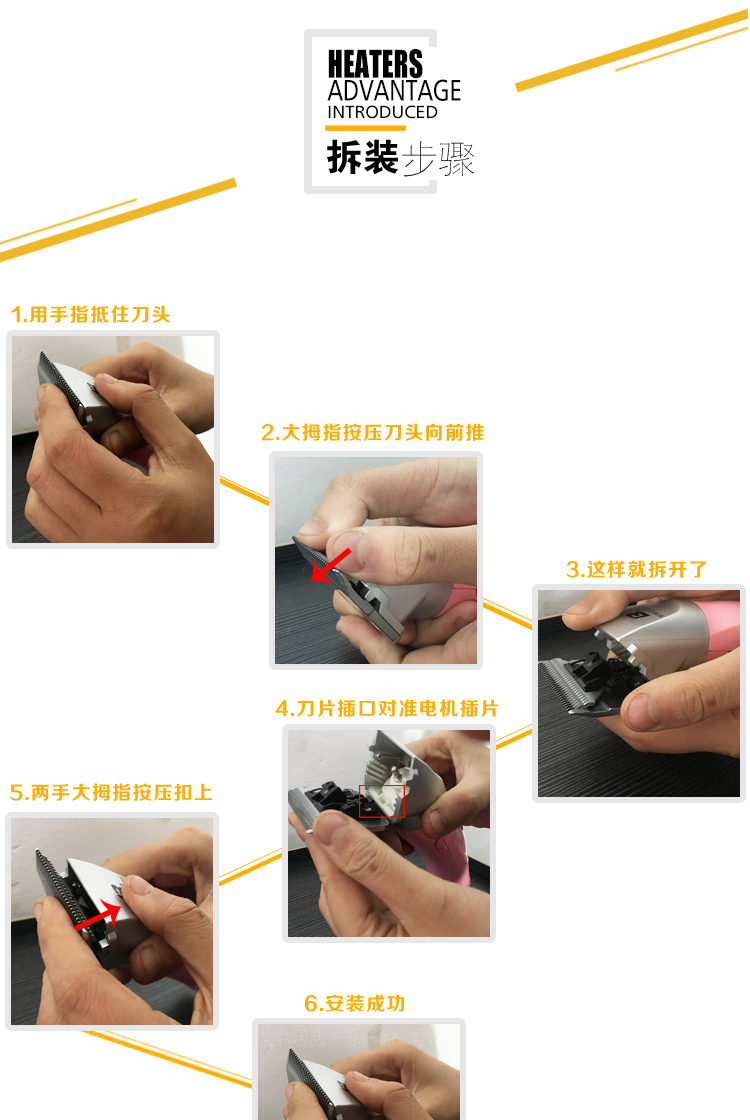 HEATERS
ADVANTAGE
INTRODUCED
拆装步骤

1.用手指抵住刀头

2.大拇指按压刀头向前推

3.这样就拆开了

4.刀片插口对准电机插片

5.两手大拇指按压扣上

6.安装成功