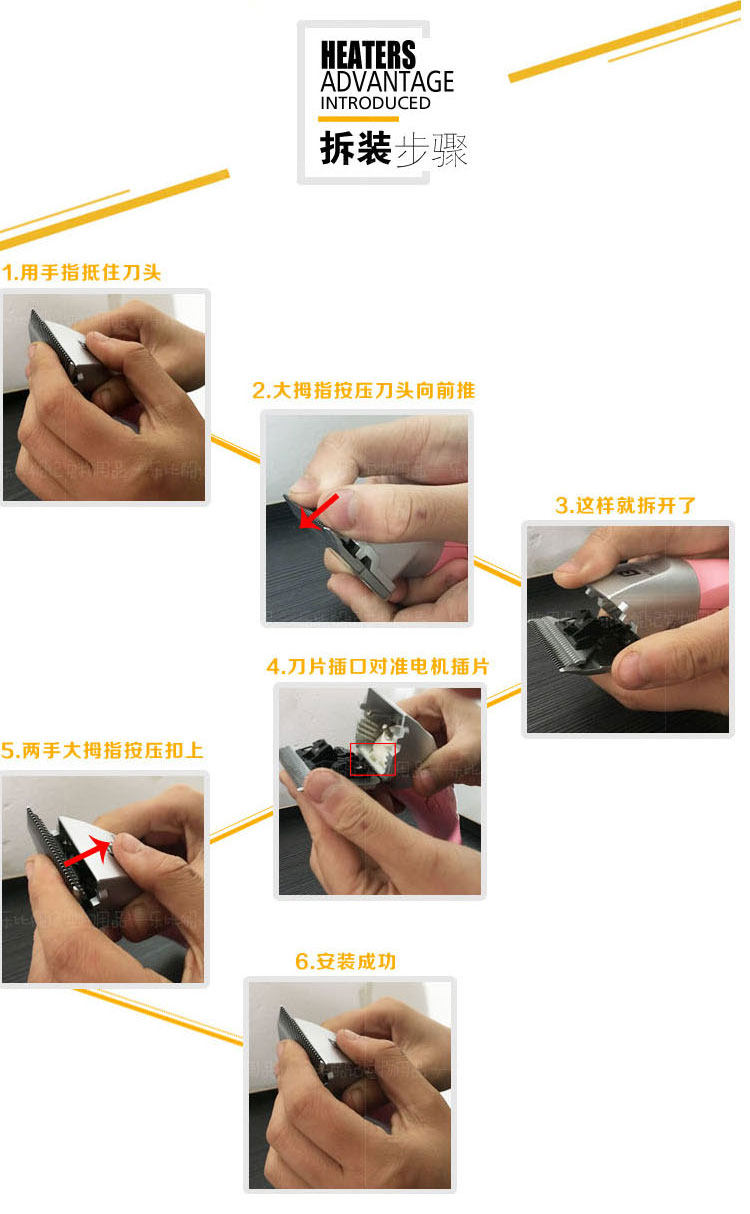 HEATERS
ADVANTAGE
INTRODUCED
拆装步骤

1.用手指抵住刀头

2.大拇指按压刀头向前推

3.这样就拆开了

4.刀片插口对准电机插片

5.两手大拇指按压扣上

6.安装成功