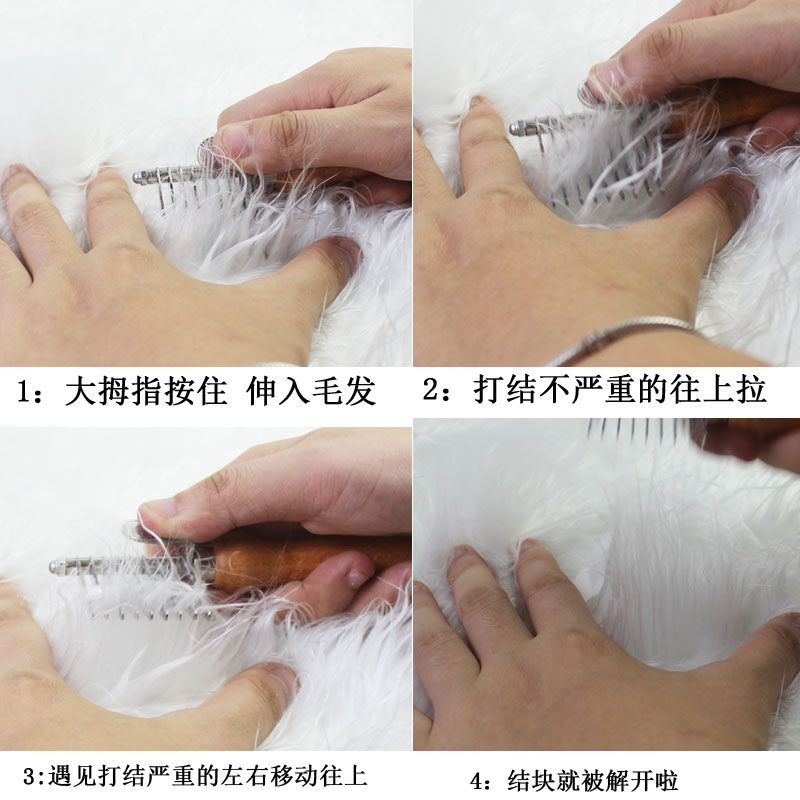 1：大拇指按住 伸入毛发

2：打结不严重的往上拉

3:遇见打结严重的左右移动往上

4：结块就被解开啦