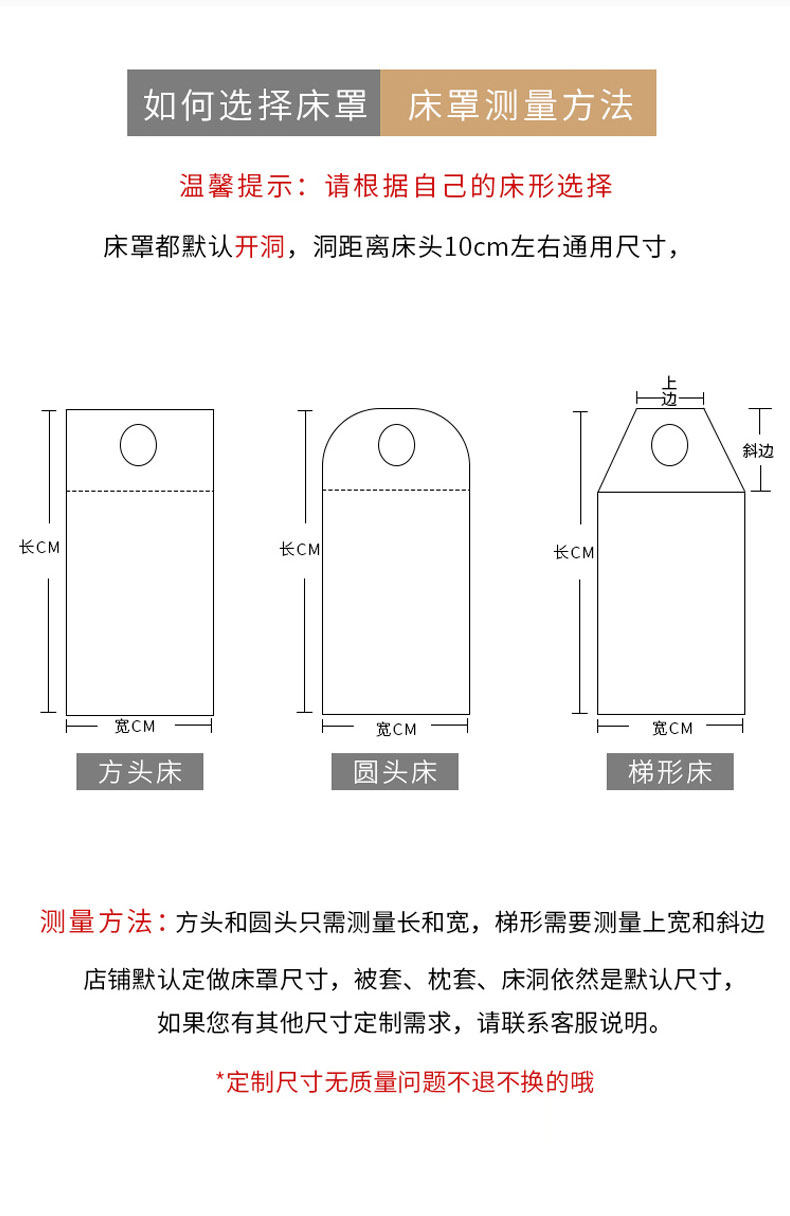 如何选择床罩 床罩测量方法

温馨提示：请根据自己的床形选择

床罩都默认开洞，洞距离床头10cm左右通用尺寸，

长CM

宽CM

方头床

长CM

宽CM

圆头床

上边

斜边

长CM

宽CM

梯形床

测量方法：方头和圆头只需测量长和宽，梯形需要测量上宽和斜边

店铺默认定做床罩尺寸，被套、枕套、床洞依然是默认尺寸，

如果您有其他尺寸定制需求，请联系客服说明。

*定制尺寸无质量问题不退不换的哦