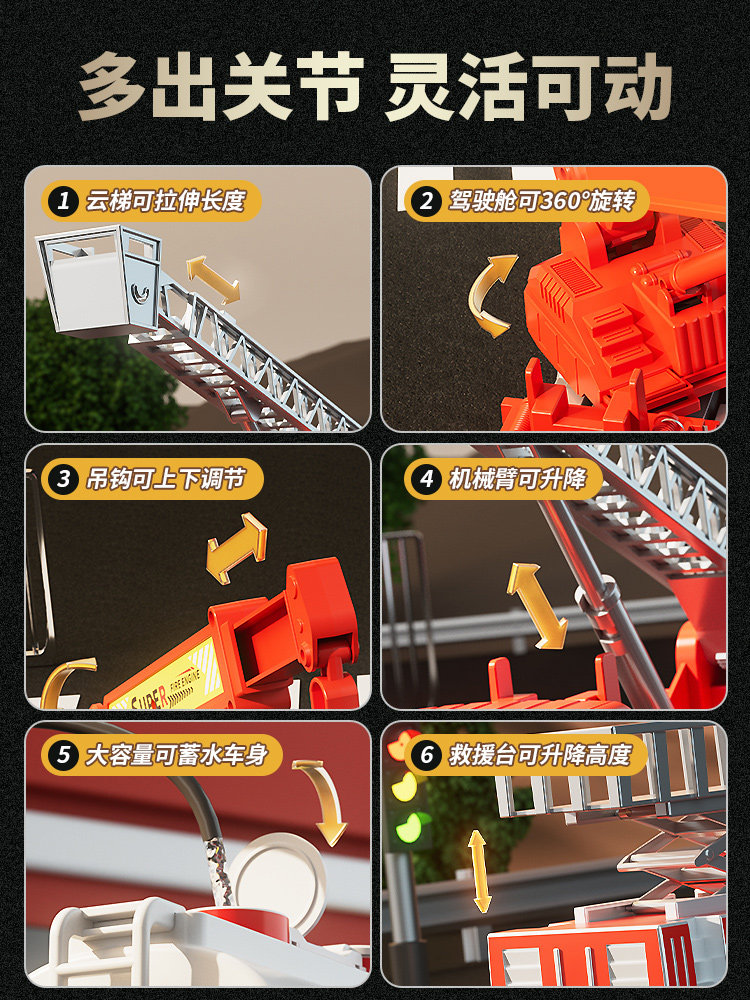 多出关节 灵活可动

1 云梯可拉伸长度

2 驾驶舱可360°旋转

3 吊钩可上下调节

SUPER FIRE ENGINE

4 机械臂可升降

5 大容量可蓄水车身

6 救援台可升降高度