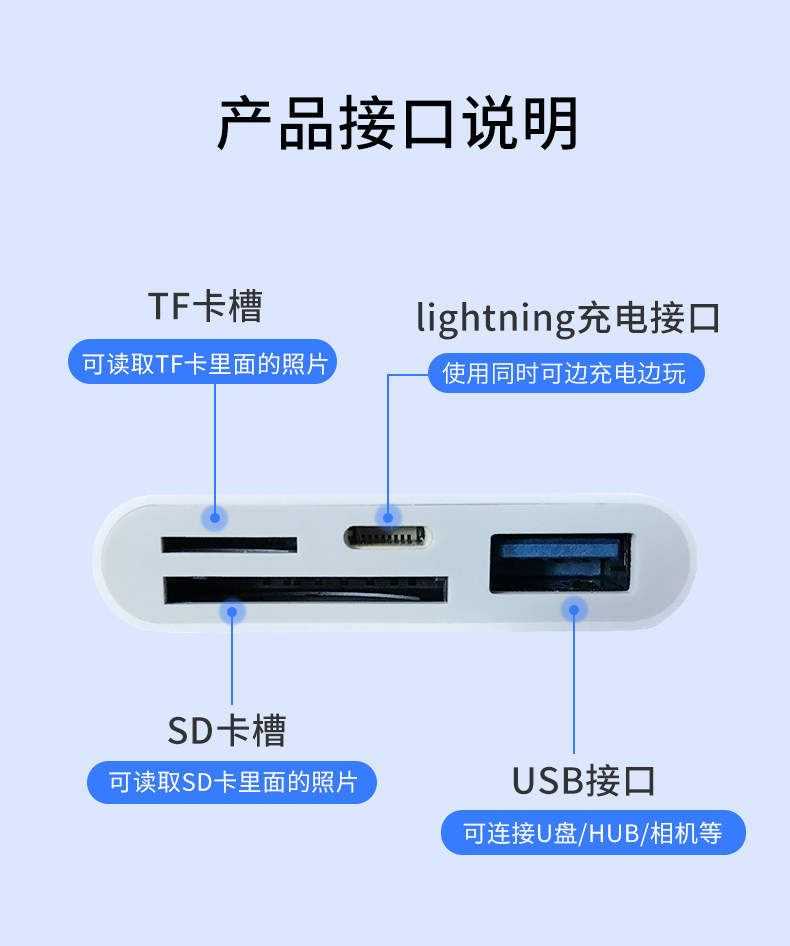 产品接口说明

TF卡槽

可读取TF卡里面的照片

lightning充电接口

使用同时可边充电边玩

SD卡槽

可读取SD卡里面的照片

USB接口

可连接U盘/HUB/相机等