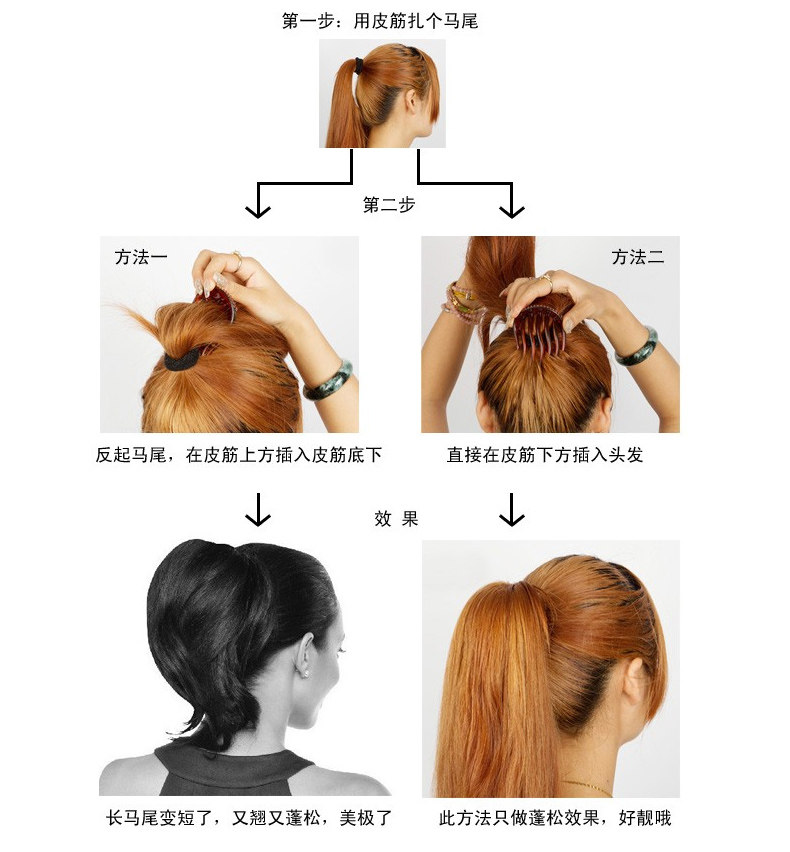 第一步：用皮筋扎个马尾

第二步

方法一

方法二

反起马尾，在皮筋上方插入皮筋底下

直接在皮筋下方插入头发

效 果

长马尾变短了，又翘又蓬松，美极了

此方法只做蓬松效果，好靓哦