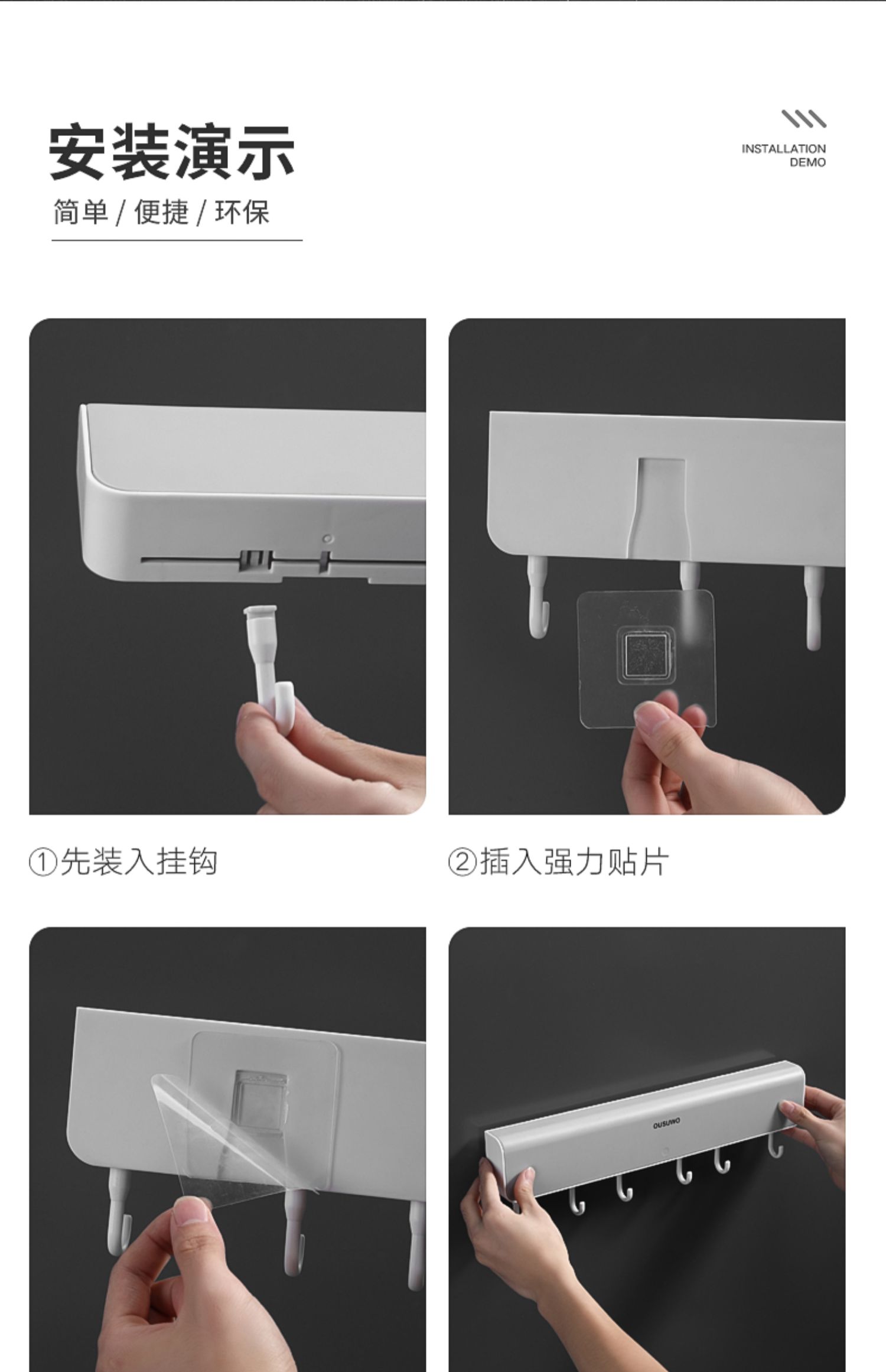 安装演示

简单 / 便捷 / 环保

INSTALLATION DEMO

①先装入挂钩

②插入强力贴片

OUSUWO