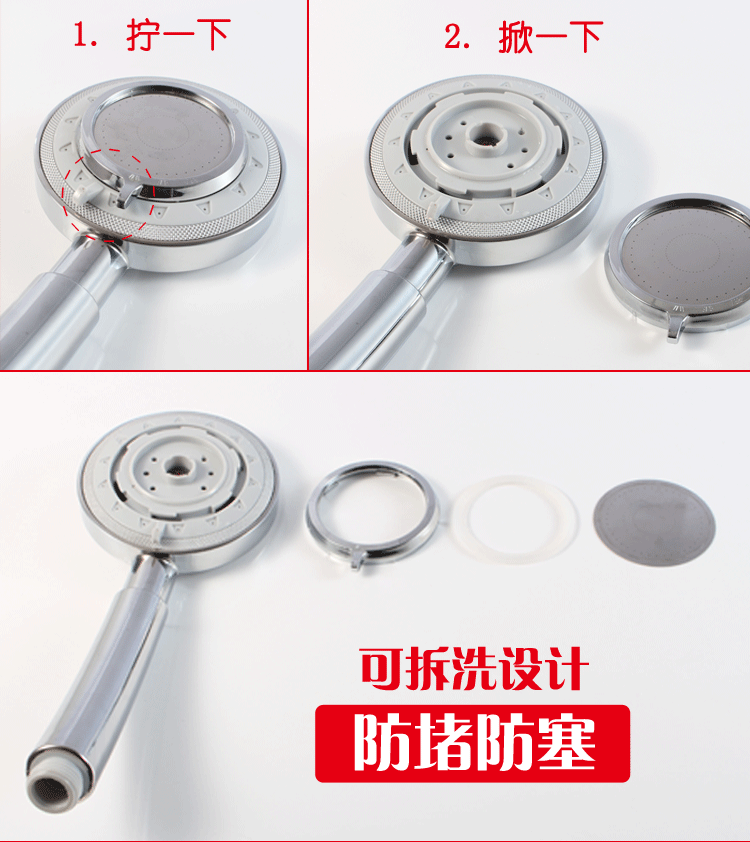 1. 拧一下

2. 掀一下

可拆洗设计

防堵防塞