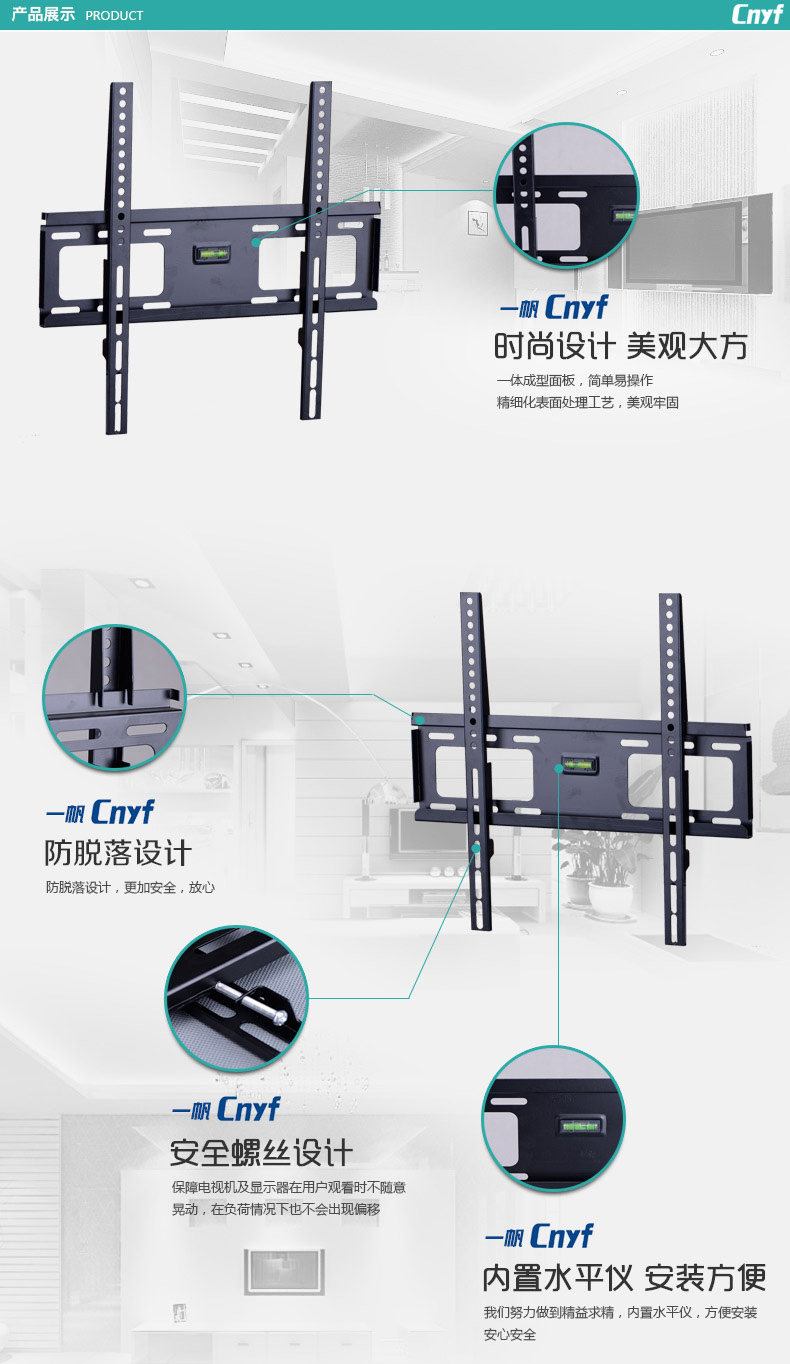 产品展示 PRODUCT

Cnyf

一帆 Cnyf
时尚设计 美观大方
一体成型面板，简单易操作
精细化表面处理工艺，美观牢固

一帆 Cnyf
防脱落设计
防脱落设计，更加安全，放心

一帆 Cnyf
安全螺丝设计
保障电视机及显示器在用户观看时不随意晃动，在负荷情况下也不会出现偏移

一帆 Cnyf
内置水平仪 安装方便
我们努力做到精益求精，内置水平仪，方便安装安心安全