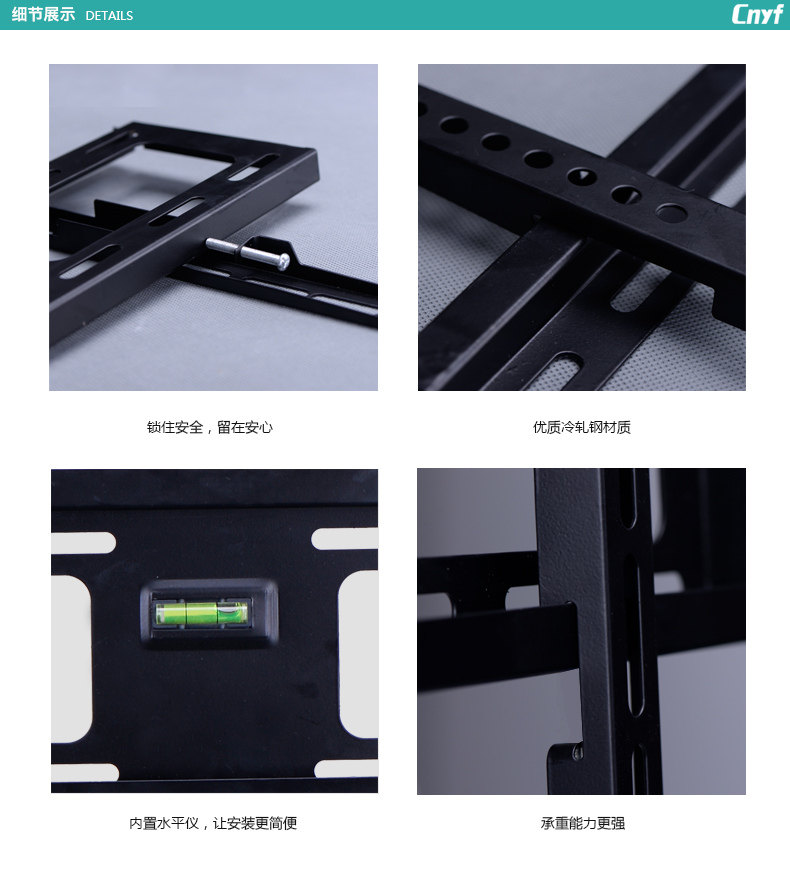 细节展示 DETAILS

Cnyf

锁住安全，留在安心

优质冷轧钢材质

内置水平仪，让安装更简便

承重能力更强