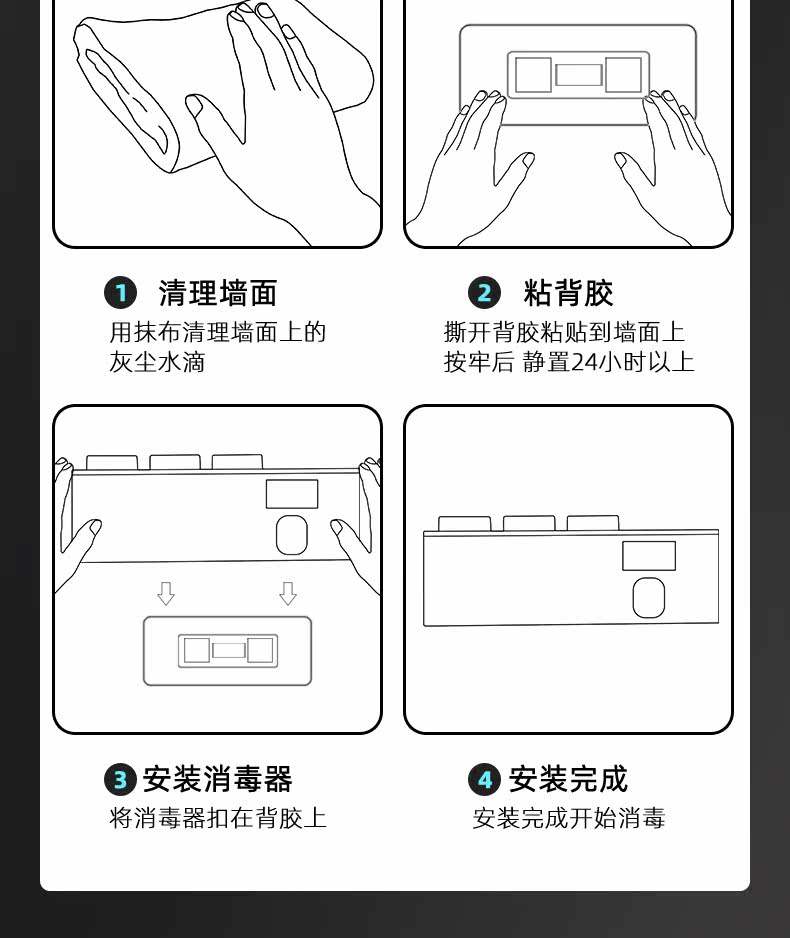 1 清理墙面
用抹布清理墙面上的灰尘水滴

2 粘背胶
撕开背胶粘贴到墙面上按牢后 静置24小时以上

3 安装消毒器
将消毒器扣在背胶上

4 安装完成
安装完成开始消毒