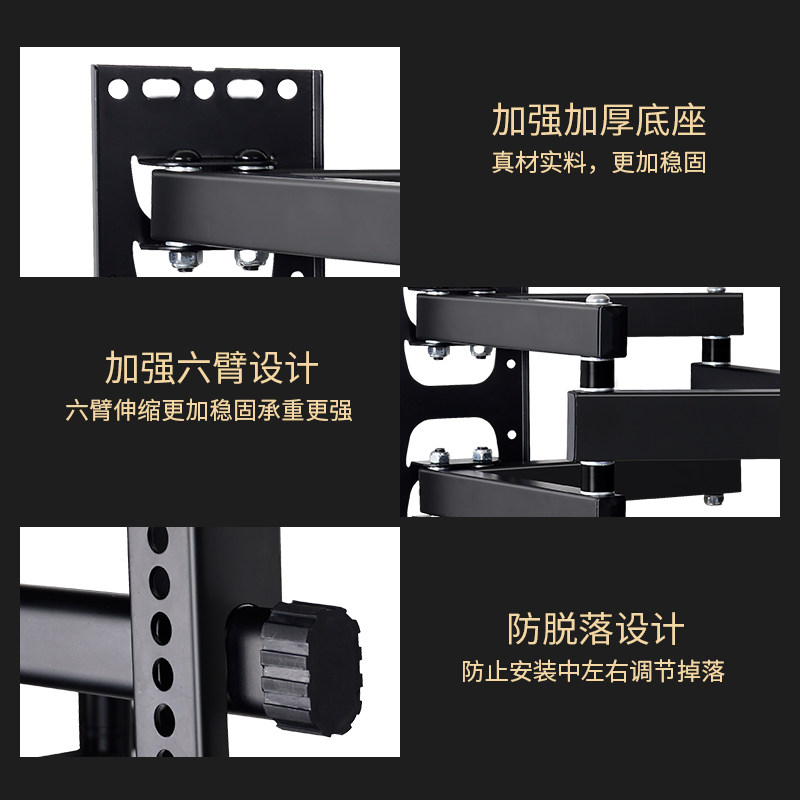 加强加厚底座

真材实料，更加稳固

加强六臂设计

六臂伸缩更加稳固承重更强

防脱落设计

防止安装中左右调节掉落