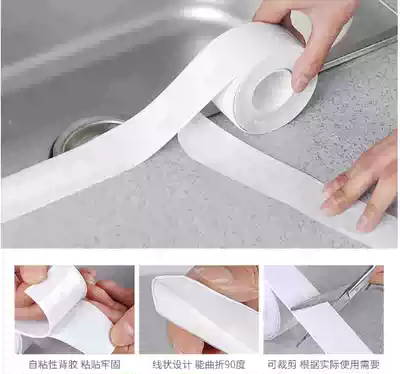 自粘性背胶 粘贴牢固

线状设计 能曲折90度

可裁剪 根据实际使用需要