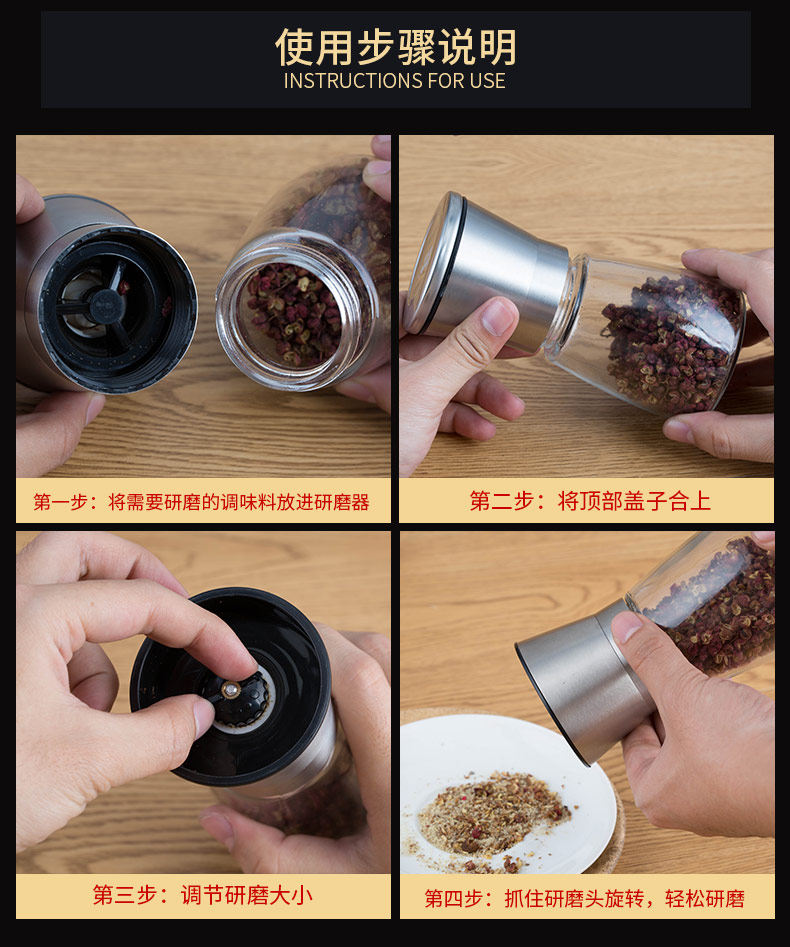 使用步骤说明
INSTRUCTIONS FOR USE

第一步：将需要研磨的调味料放进研磨器

第二步：将顶部盖子合上

第三步：调节研磨大小

第四步：抓住研磨头旋转，轻松研磨