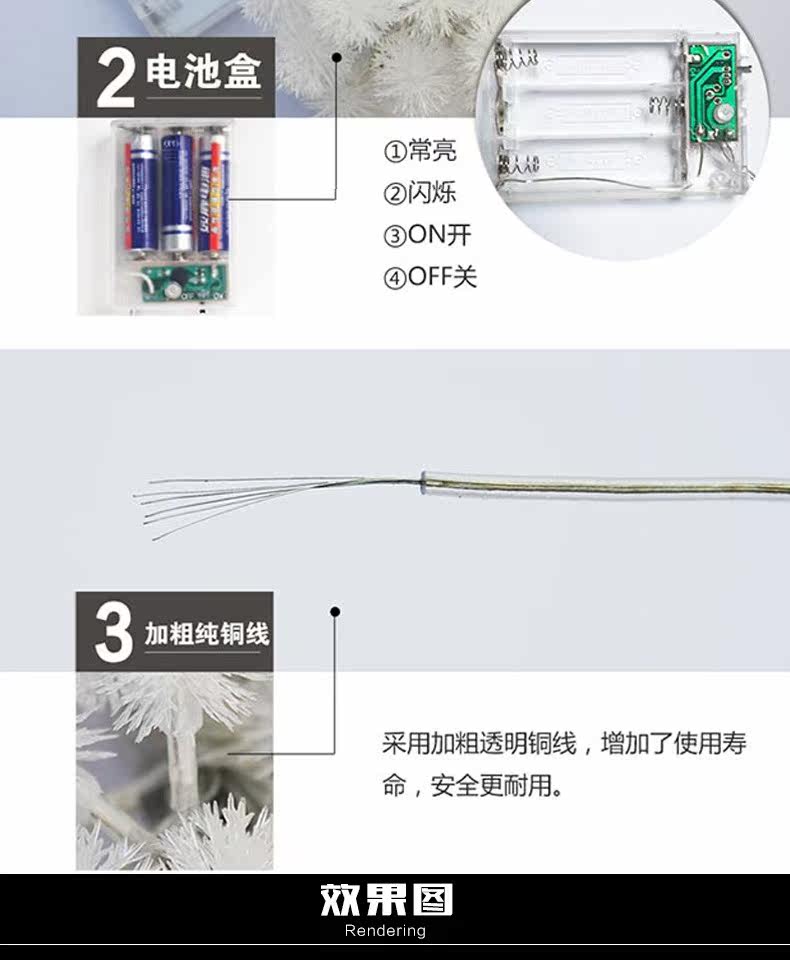 2 电池盒

①常亮
②闪烁
③ON开
④OFF关

3 加粗纯铜线

采用加粗透明铜线，增加了使用寿命，安全更耐用。

效果图
Rendering