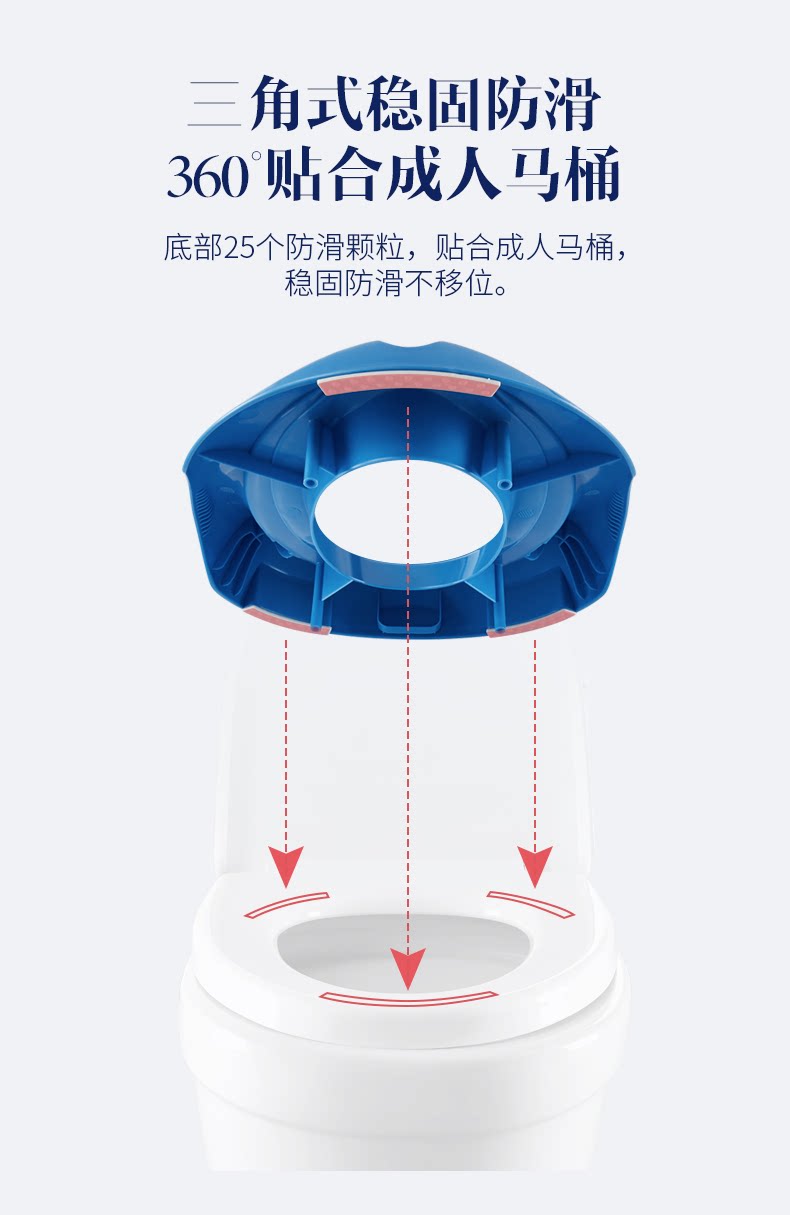 三角式稳固防滑
360°贴合成人马桶

底部25个防滑颗粒，贴合成人马桶，稳固防滑不移位。