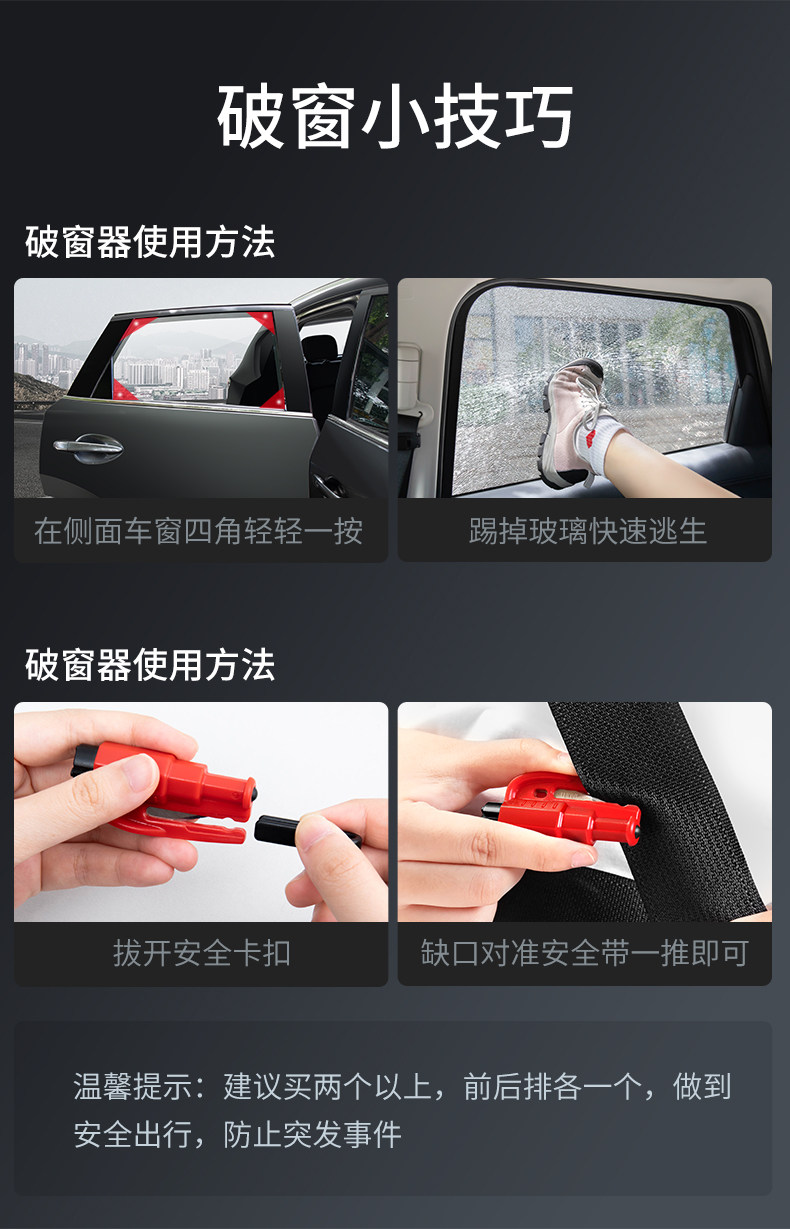 破窗小技巧

破窗器使用方法

在侧面车窗四角轻轻一按

踢掉玻璃快速逃生

破窗器使用方法

拔开安全卡扣

缺口对准安全带一推即可

温馨提示：建议买两个以上，前后排各一个，做到安全出行，防止突发事件