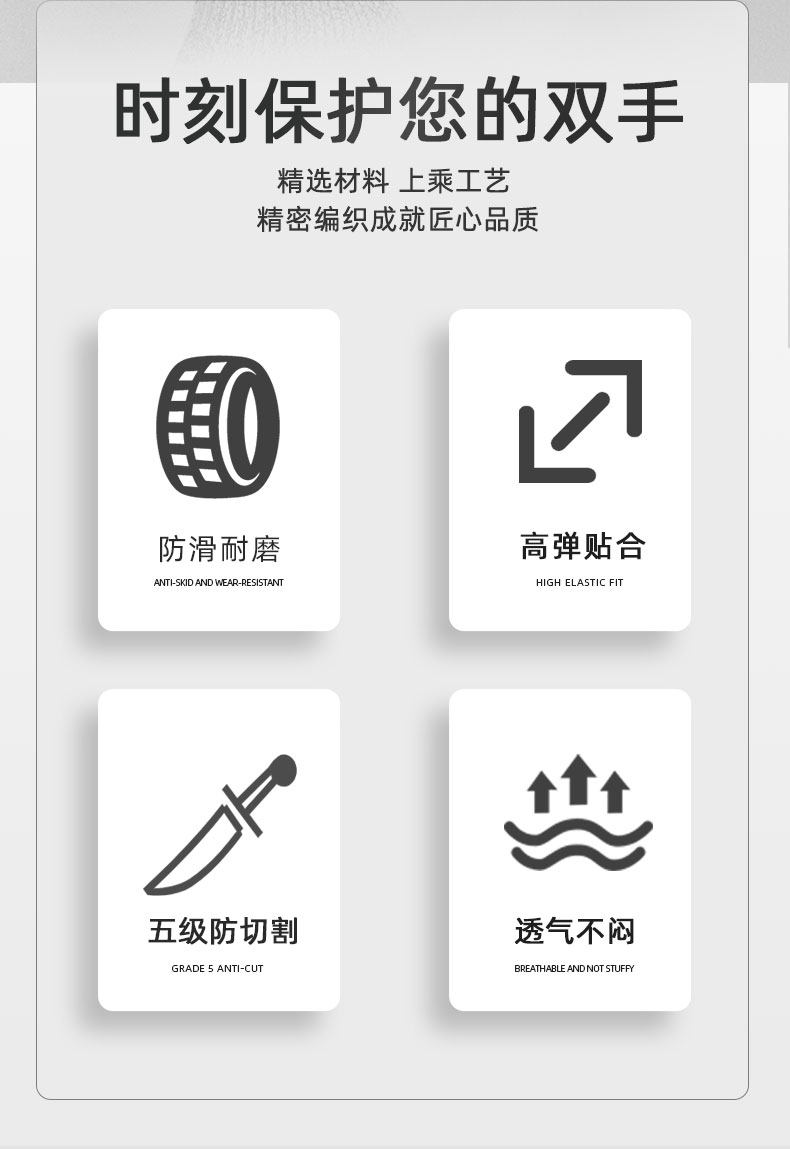 时刻保护您的双手

精选材料 上乘工艺
精密编织成就匠心品质

防滑耐磨
ANTI-SKID AND WEAR-RESISTANT

高弹贴合
HIGH ELASTIC FIT

五级防切割
GRADE 5 ANTI-CUT

透气不闷
BREATHABLE AND NOT STUFFY