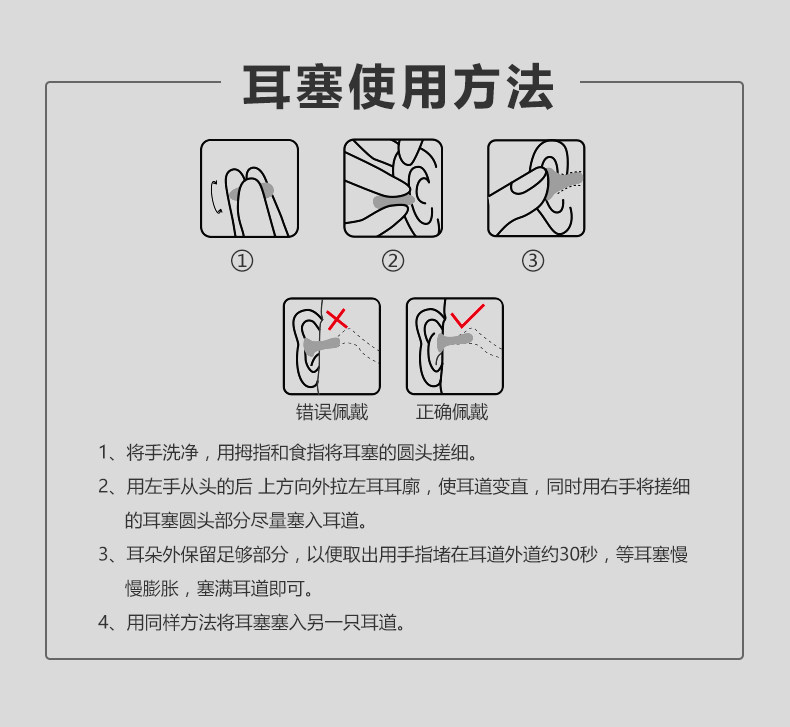 耳塞使用方法

①

②

③

错误佩戴

正确佩戴

1、将手洗净，用拇指和食指将耳塞的圆头搓细。

2、用左手从头的后 上方向外拉左耳耳廓，使耳道变直，同时用右手将搓细的耳塞圆头部分尽量塞入耳道。

3、耳朵外保留足够部分，以便取出用手指堵在耳道外道约30秒，等耳塞慢慢膨胀，塞满耳道即可。

4、用同样方法将耳塞塞入另一只耳道。