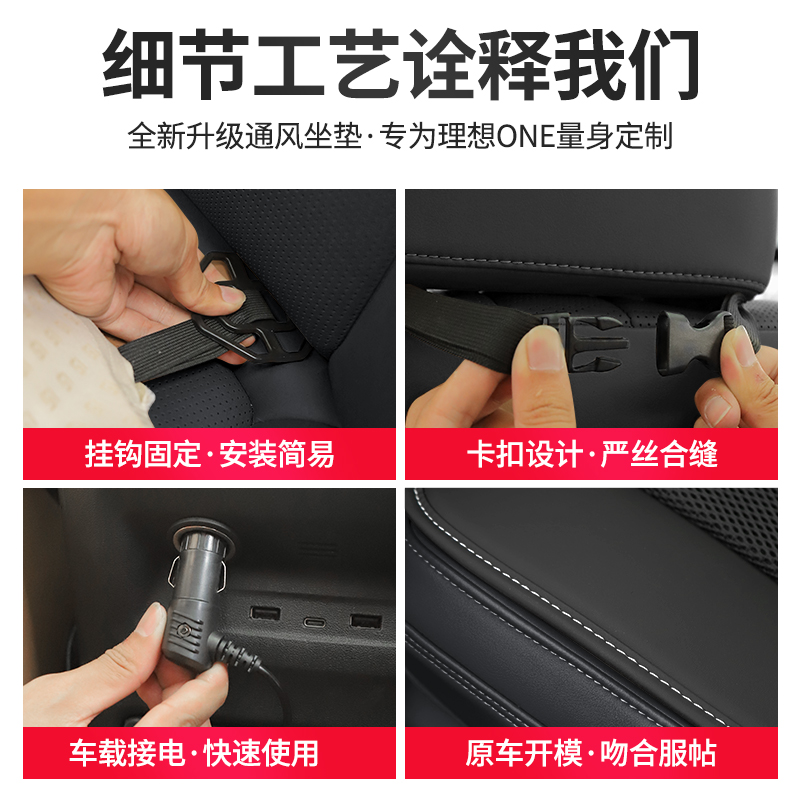 细节工艺诠释我们

全新升级通风坐垫·专为理想ONE量身定制

挂钩固定·安装简易

卡扣设计·严丝合缝

车载接电·快速使用

原车开模·吻合服帖