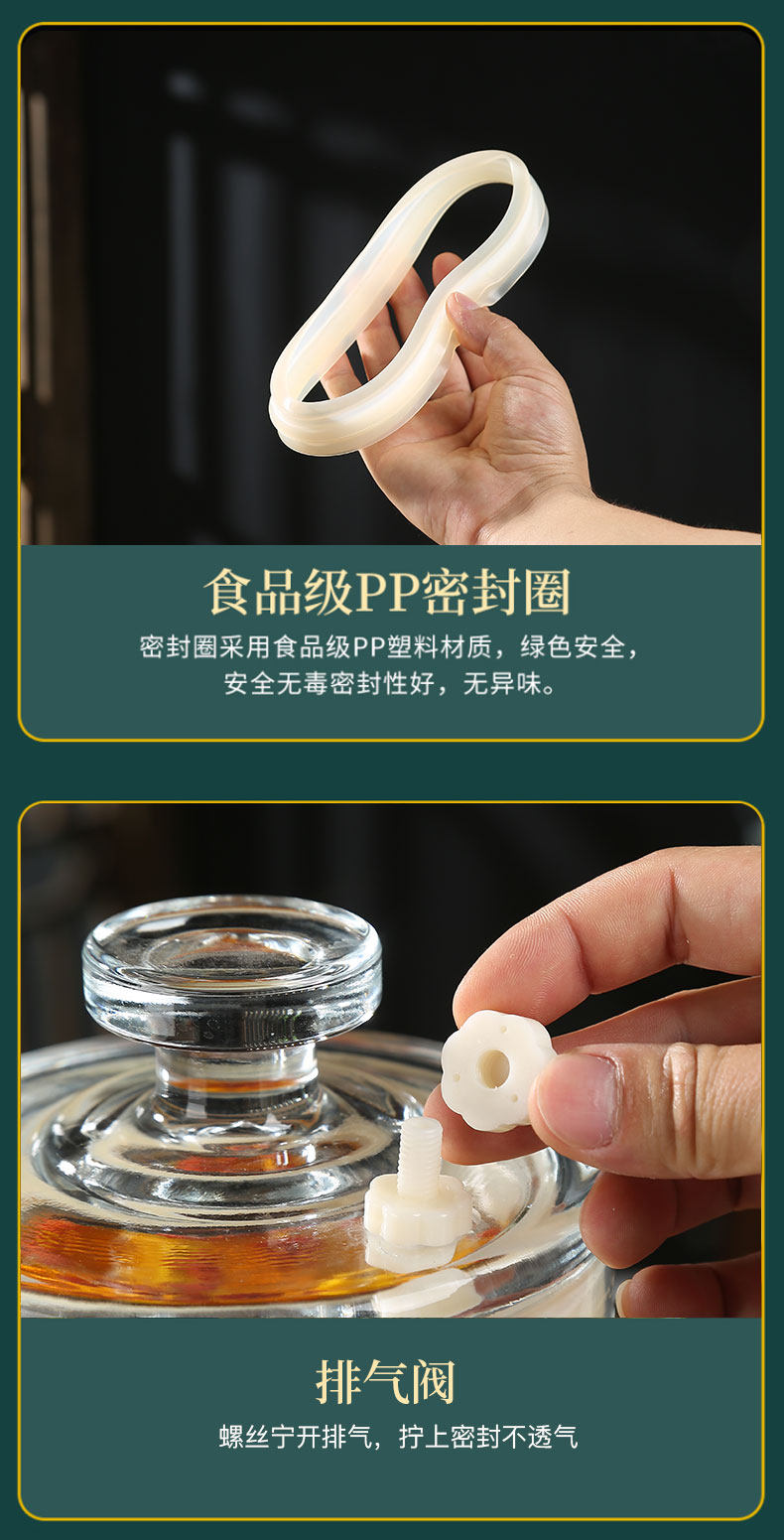 食品级PP密封圈

密封圈采用食品级PP塑料材质，绿色安全，安全无毒密封性好，无异味。

排气阀

螺丝宁开排气，拧上密封不透气