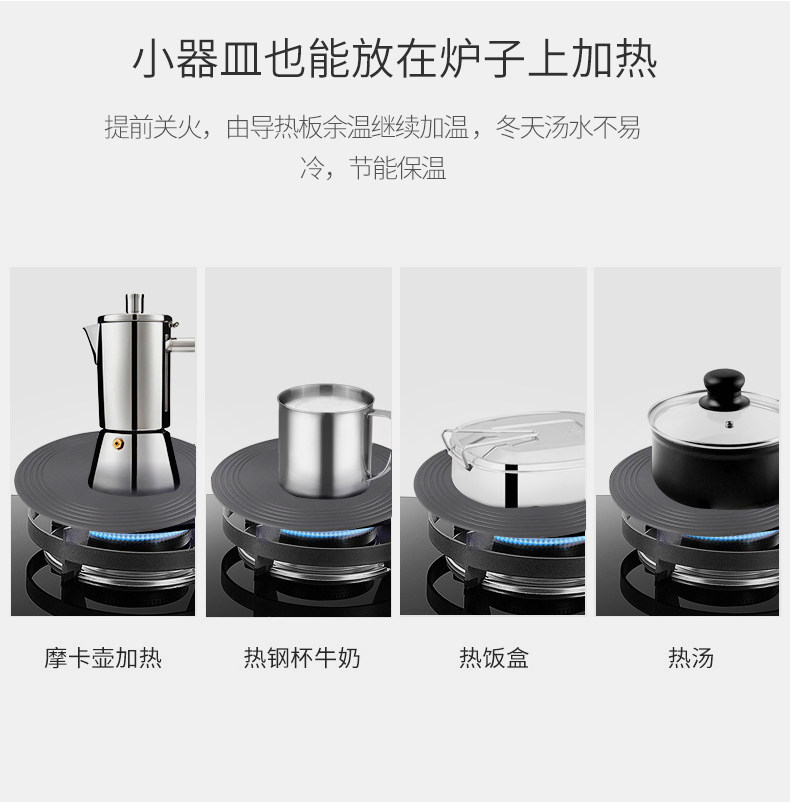 小器皿也能放在炉子上加热

提前关火，由导热板余温继续加温，冬天汤水不易冷，节能保温

摩卡壶加热

热钢杯牛奶

热饭盒

热汤