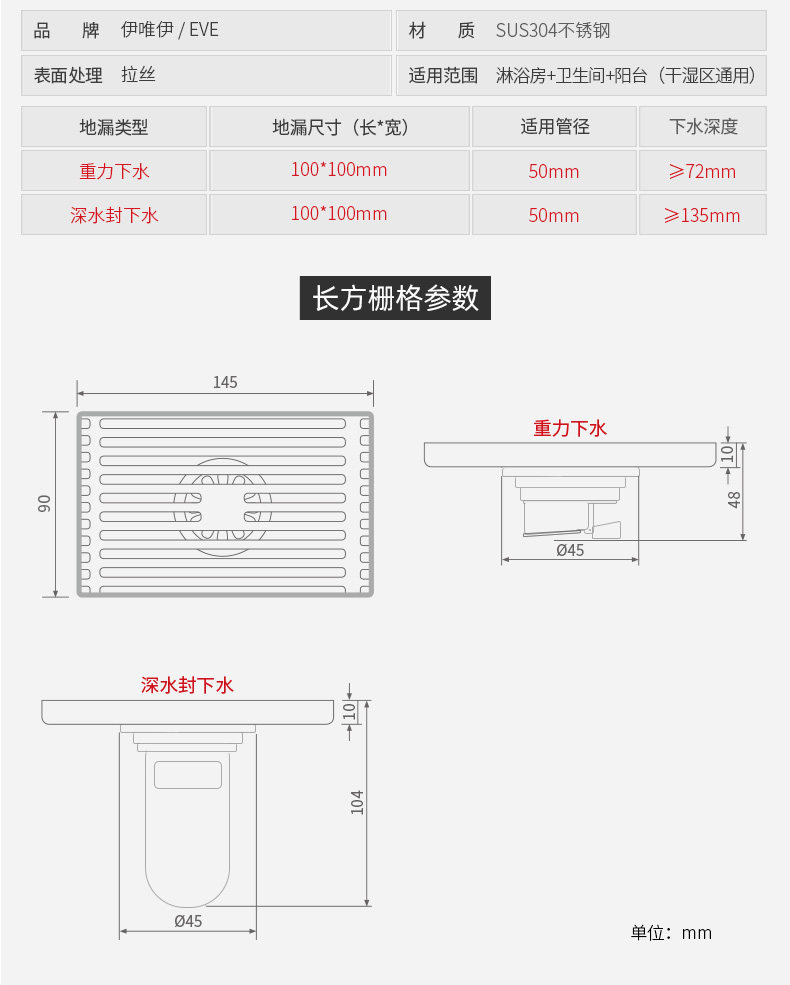 | 品　牌 | 伊唯伊 / EVE | 材　质 | SUS304不锈钢 |
|---|---|---|---|
| 表面处理 | 拉丝 | 适用范围 | 淋浴房+卫生间+阳台（干湿区通用） |

| 地漏类型 | 地漏尺寸（长*宽） | 适用管径 | 下水深度 |
|---|---|---|---|
| 重力下水 | 100*100mm | 50mm | ≥72mm |
| 深水封下水 | 100*100mm | 50mm | ≥135mm |

长方栅格参数

145

90

重力下水

10

48

Ø45

深水封下水

10

104

Ø45

单位：mm